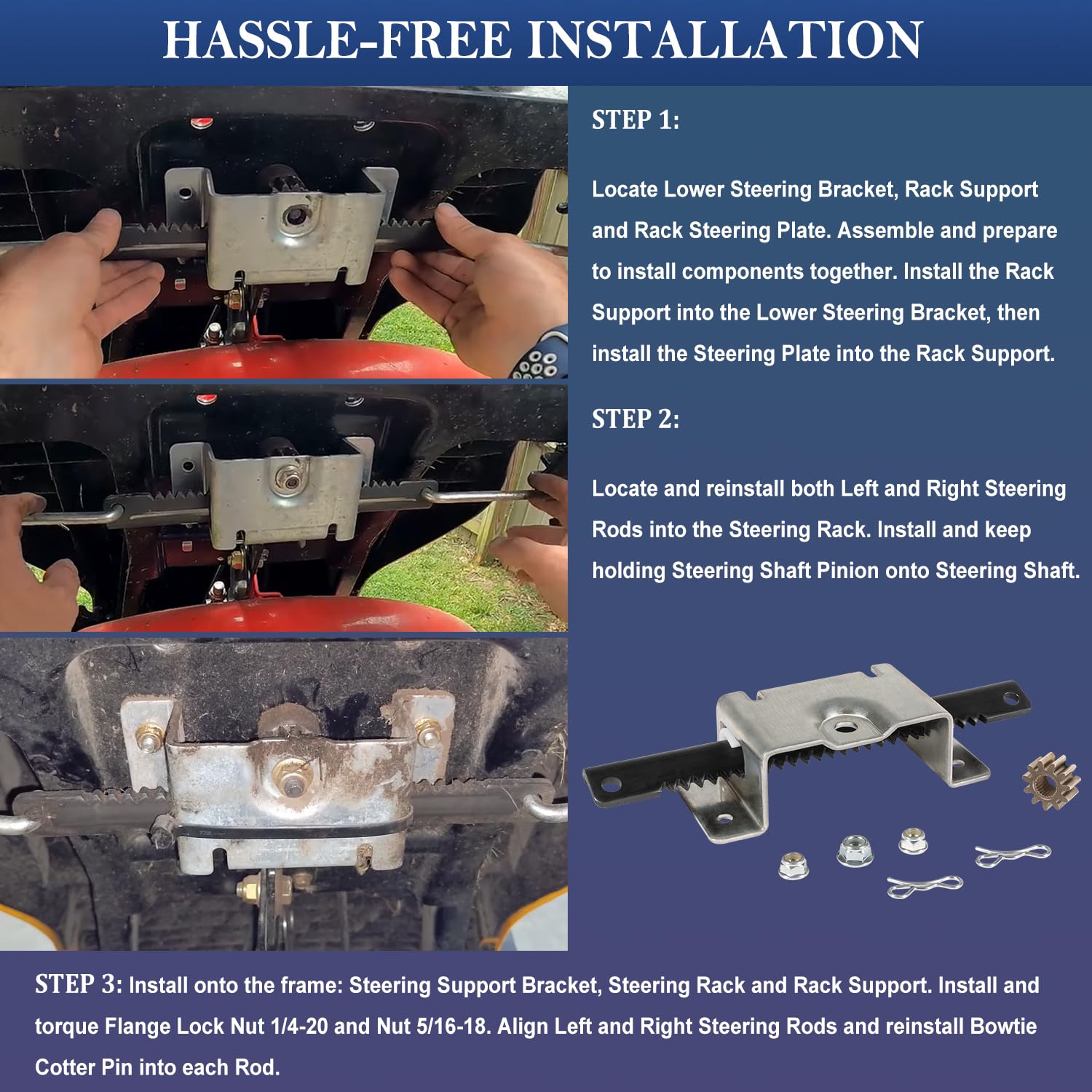 HASSLE-FREE INSTALLATION

STEP 1:

Locate Lower Steering Bracket, Rack Support and Rack Steering Plate. Assemble and prepare to install components together. Install the Rack Support into the Lower Steering Bracket, then install the Steering Plate into the Rack Support.

STEP 2:

Locate and reinstall both Left and Right Steering Rods into the Steering Rack. Install and keep holding Steering Shaft Pinion onto Steering Shaft.

STEP 3: Install onto the frame: Steering Support Bracket, Steering Rack and Rack Support. Install and torque Flange Lock Nut 1/4-20 and Nut 5/16-18. Align Left and Right Steering Rods and reinstall Bowtie Cotter Pin into each Rod.