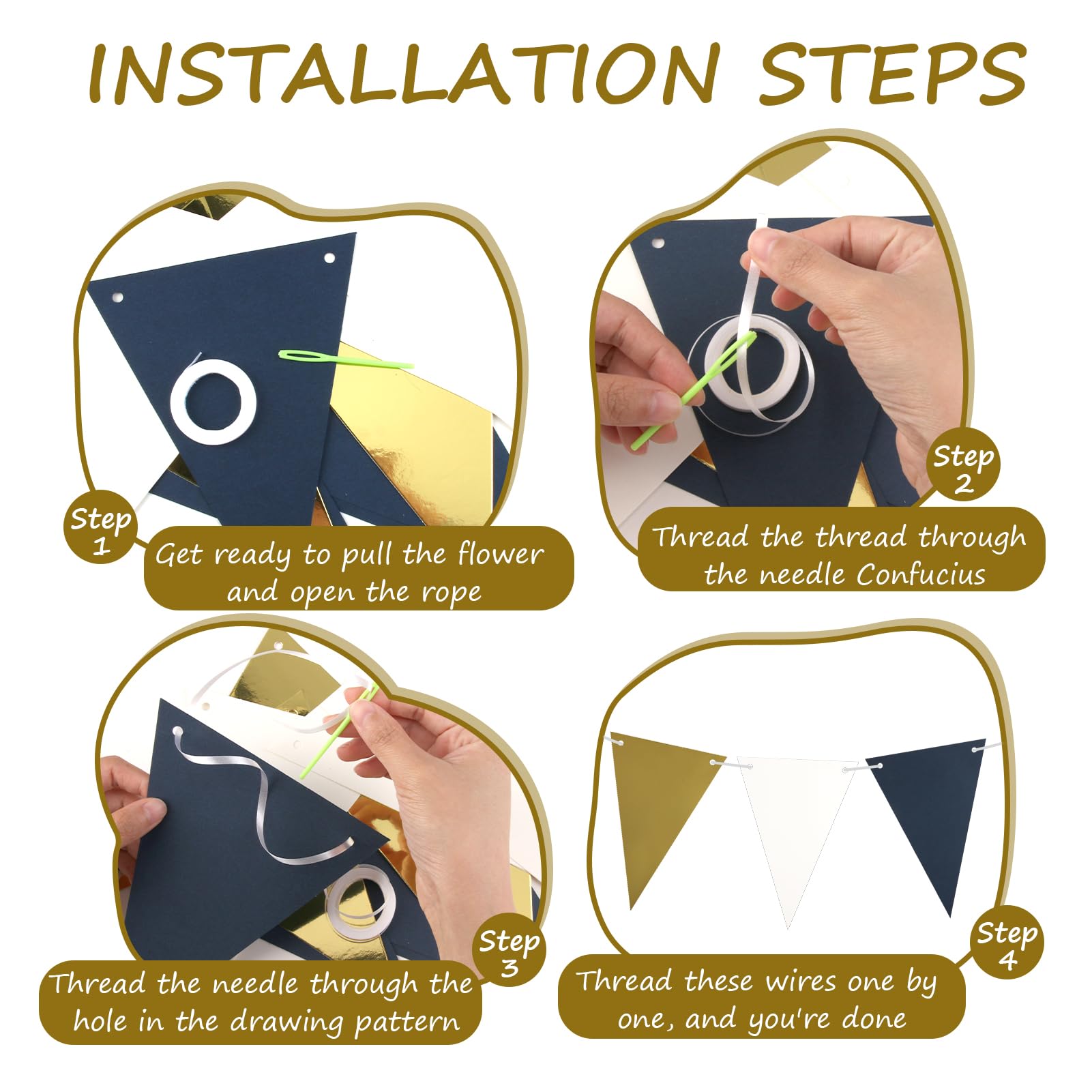 INSTALLATION STEPS

Step 1

Get ready to pull the flower and open the rope

Step 2

Thread the thread through the needle Confucius

Step 3

Thread the needle through the hole in the drawing pattern

Step 4

Thread these wires one by one, and you're done