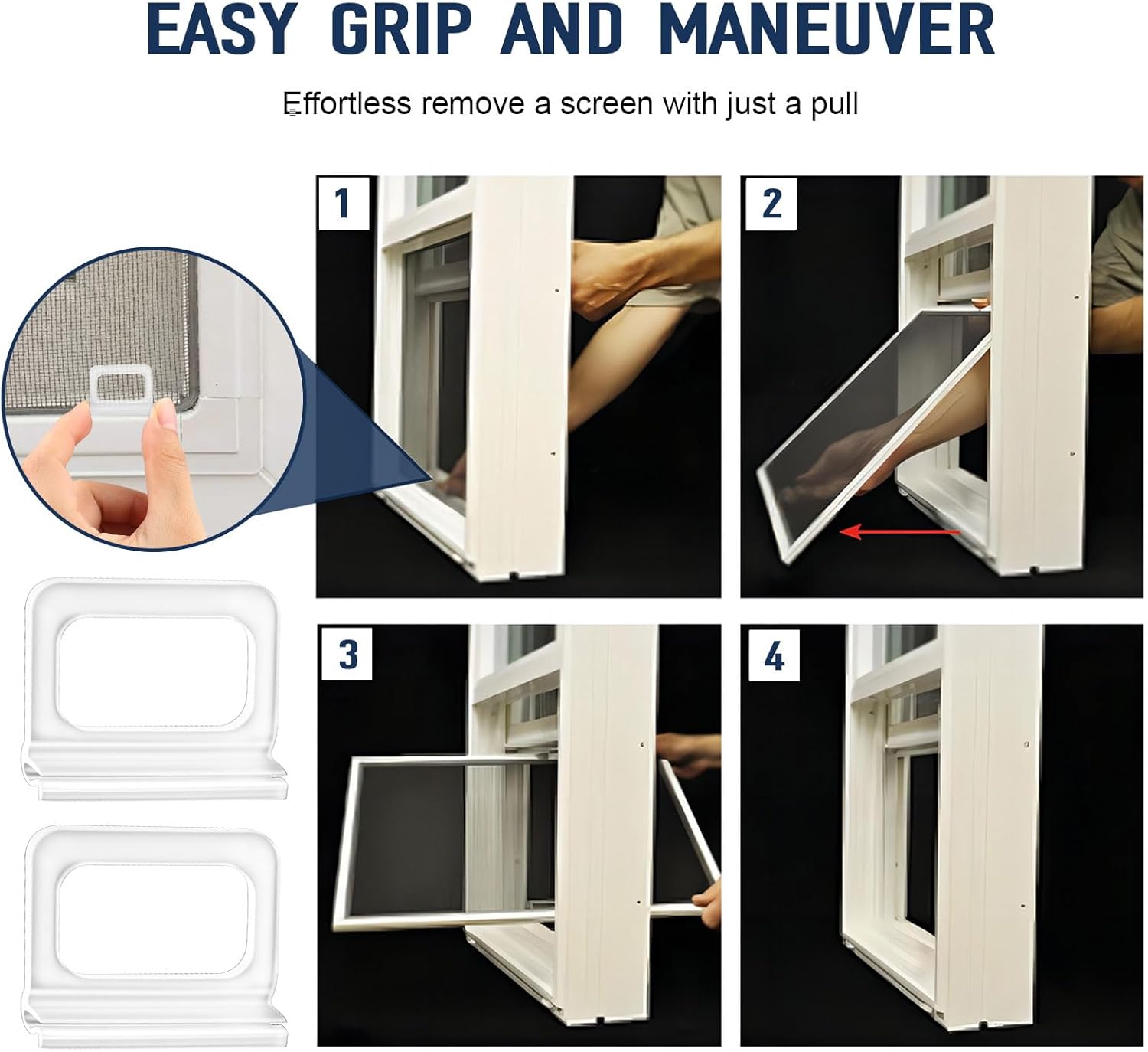 EASY GRIP AND MANEUVER

Effortless remove a screen with just a pull

1

2

3

4