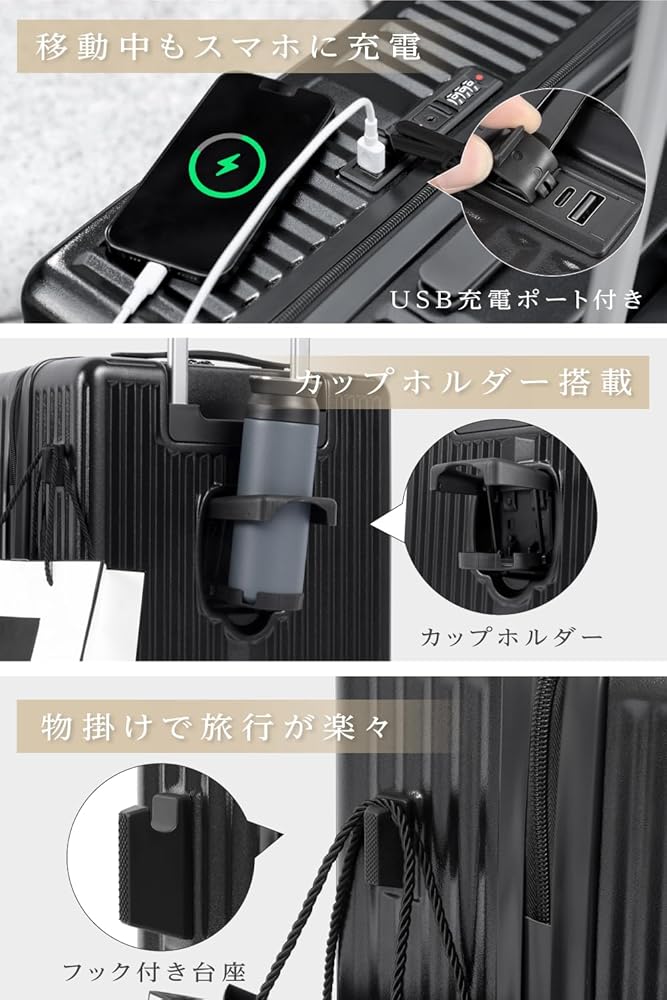 移動中もスマホに充電

USB充電ポート付き

カップホルダー搭載

カップホルダー

物掛けで旅行が楽々

フック付き台座