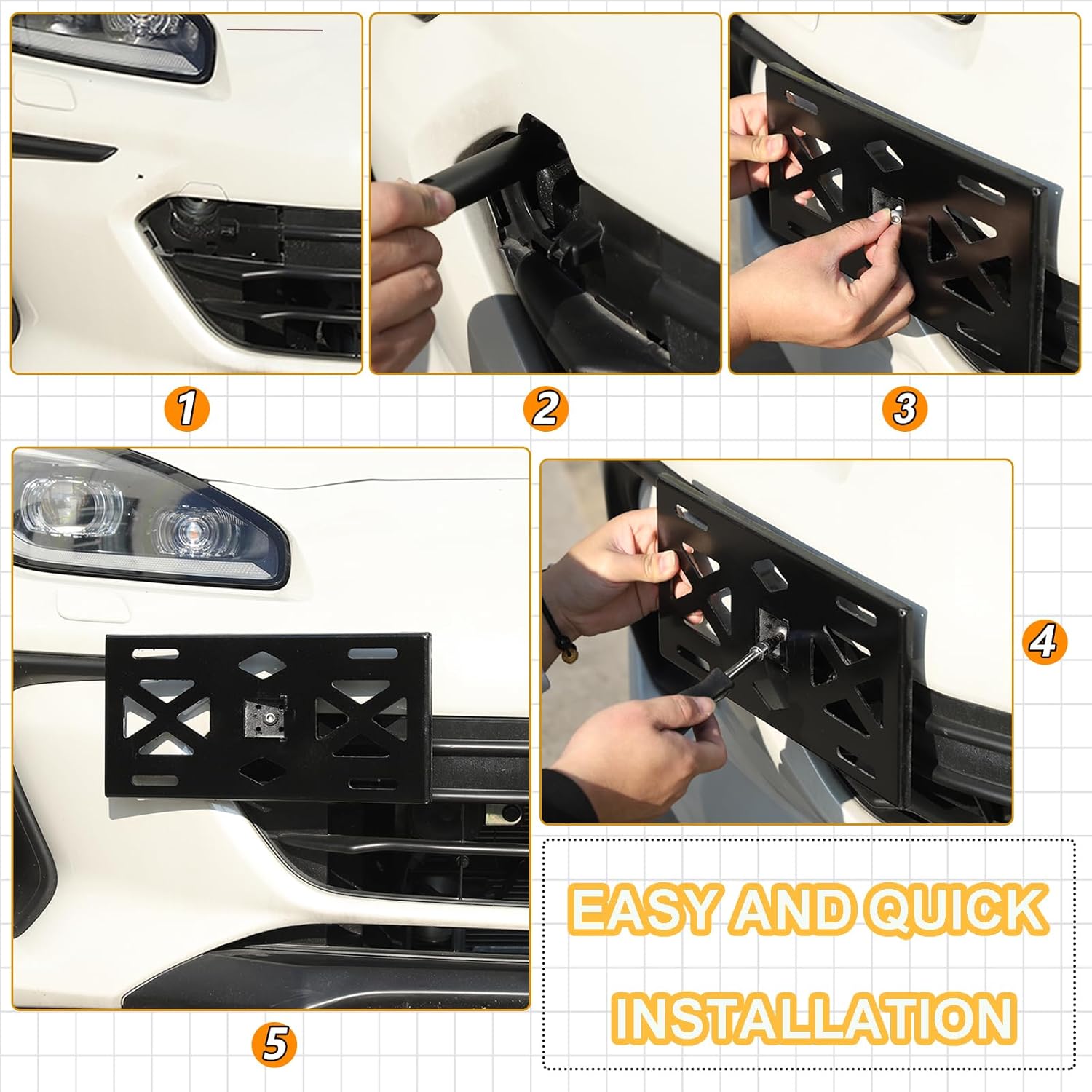 1

2

3

4

5

EASY AND QUICK INSTALLATION