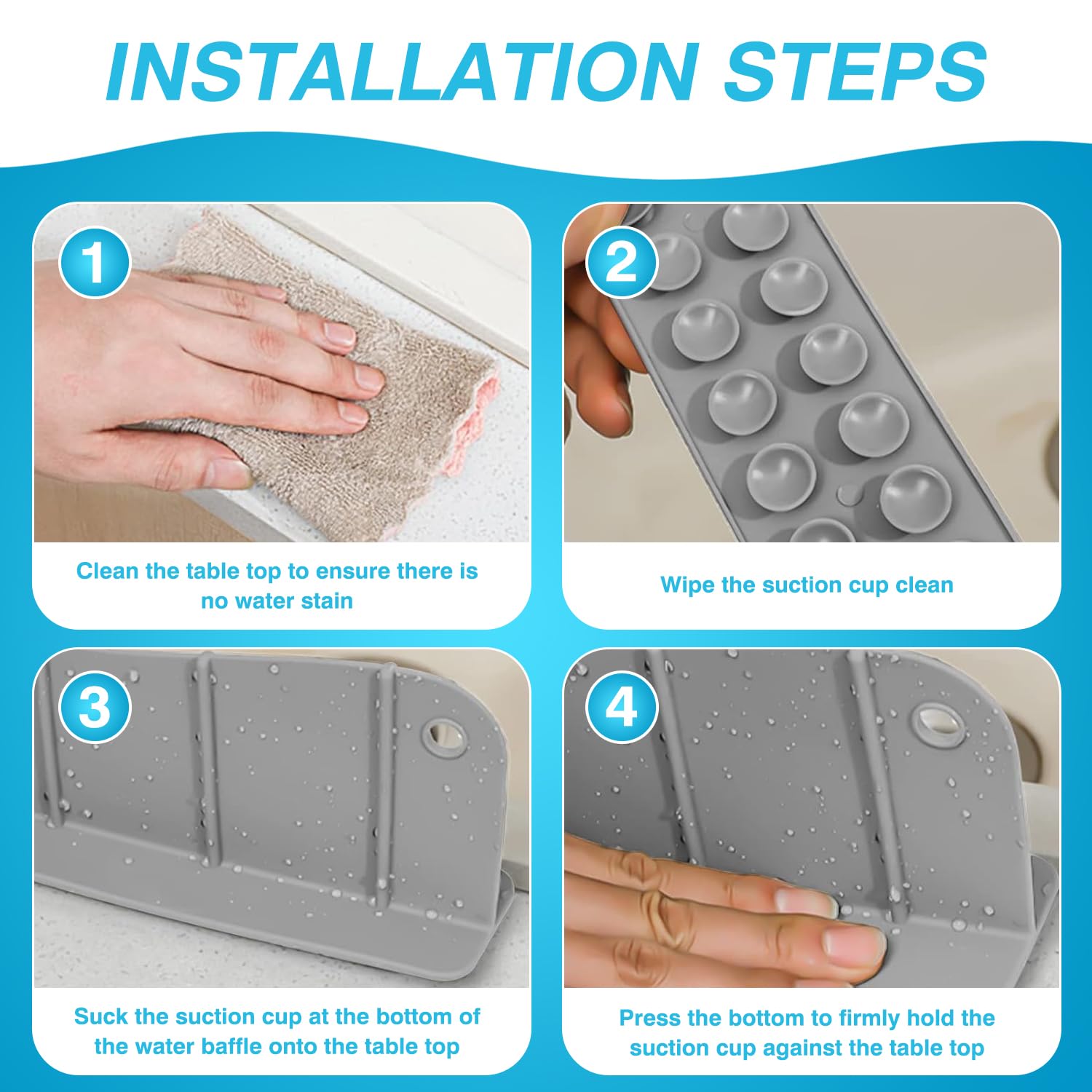 INSTALLATION STEPS

1

Clean the table top to ensure there is no water stain

2

Wipe the suction cup clean

3

Suck the suction cup at the bottom of the water baffle onto the table top

4

Press the bottom to firmly hold the suction cup against the table top