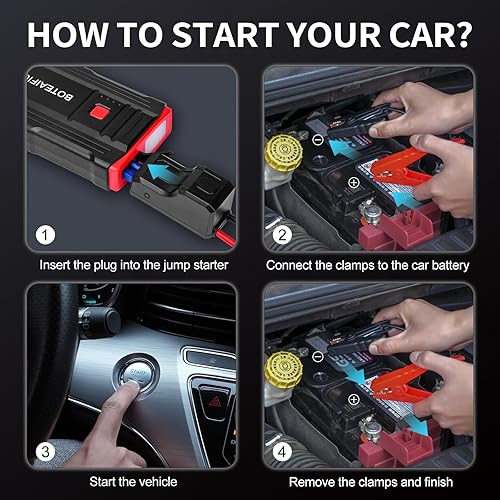 HOW TO START YOUR CAR?

BOTEAIFI

1

Insert the plug into the jump starter

2

Connect the clamps to the car battery

START

3

Start the vehicle

4

Remove the clamps and finish