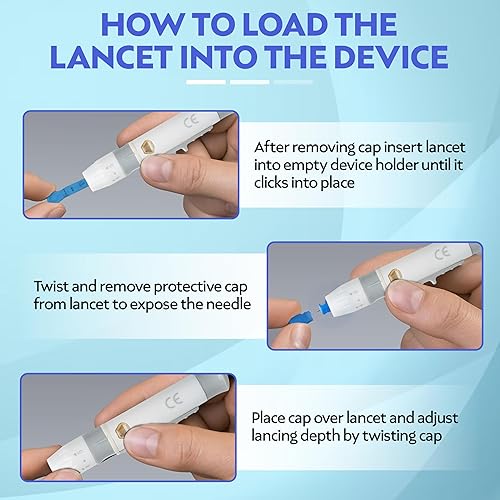 HOW TO LOAD THE LANCET INTO THE DEVICE

CE

After removing cap insert lancet into empty device holder until it clicks into place

Twist and remove protective cap from lancet to expose the needle

CE

CE

Place cap over lancet and adjust lancing depth by twisting cap