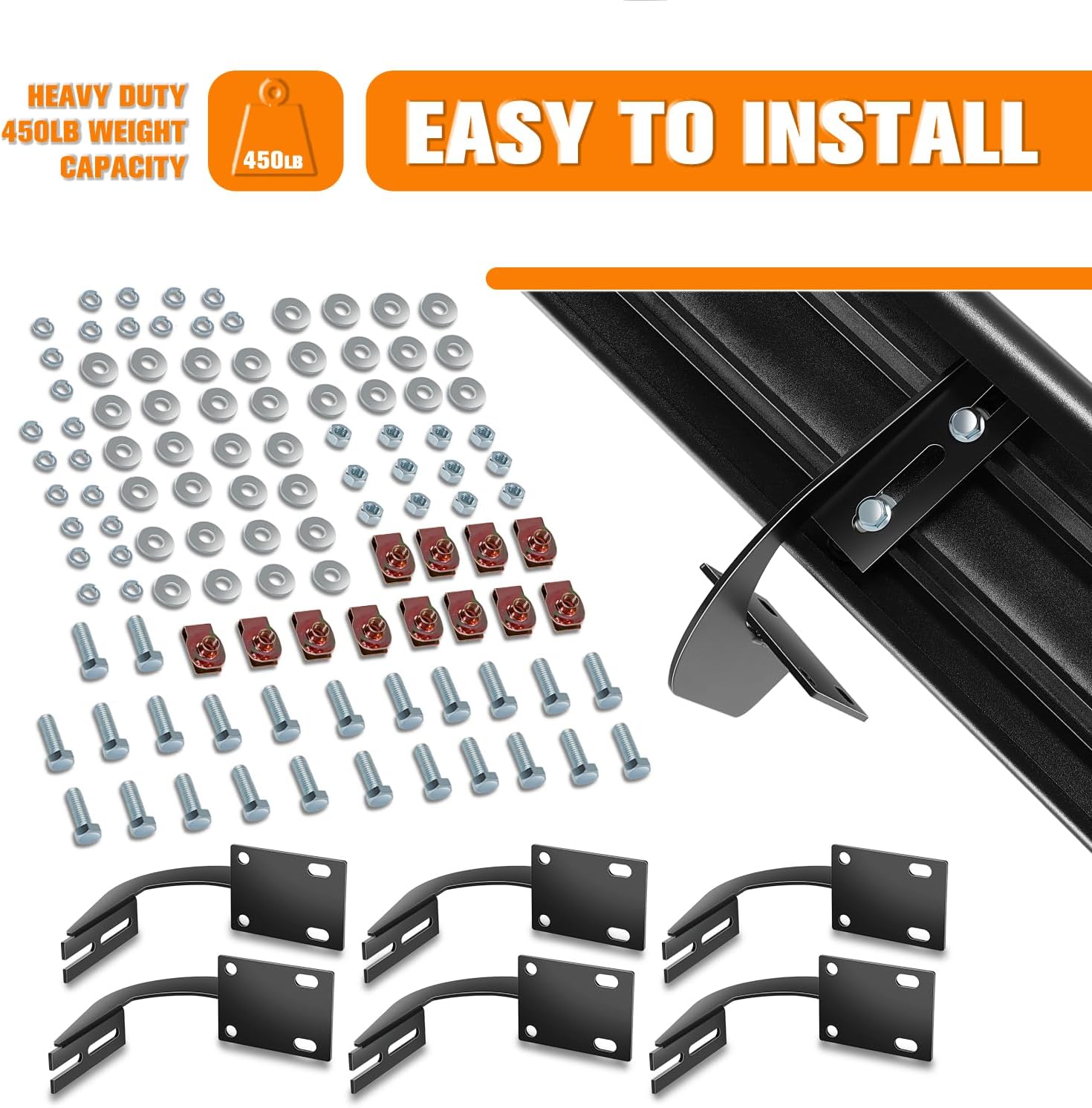 HEAVY DUTY 450LB WEIGHT CAPACITY

450LB

EASY TO INSTALL