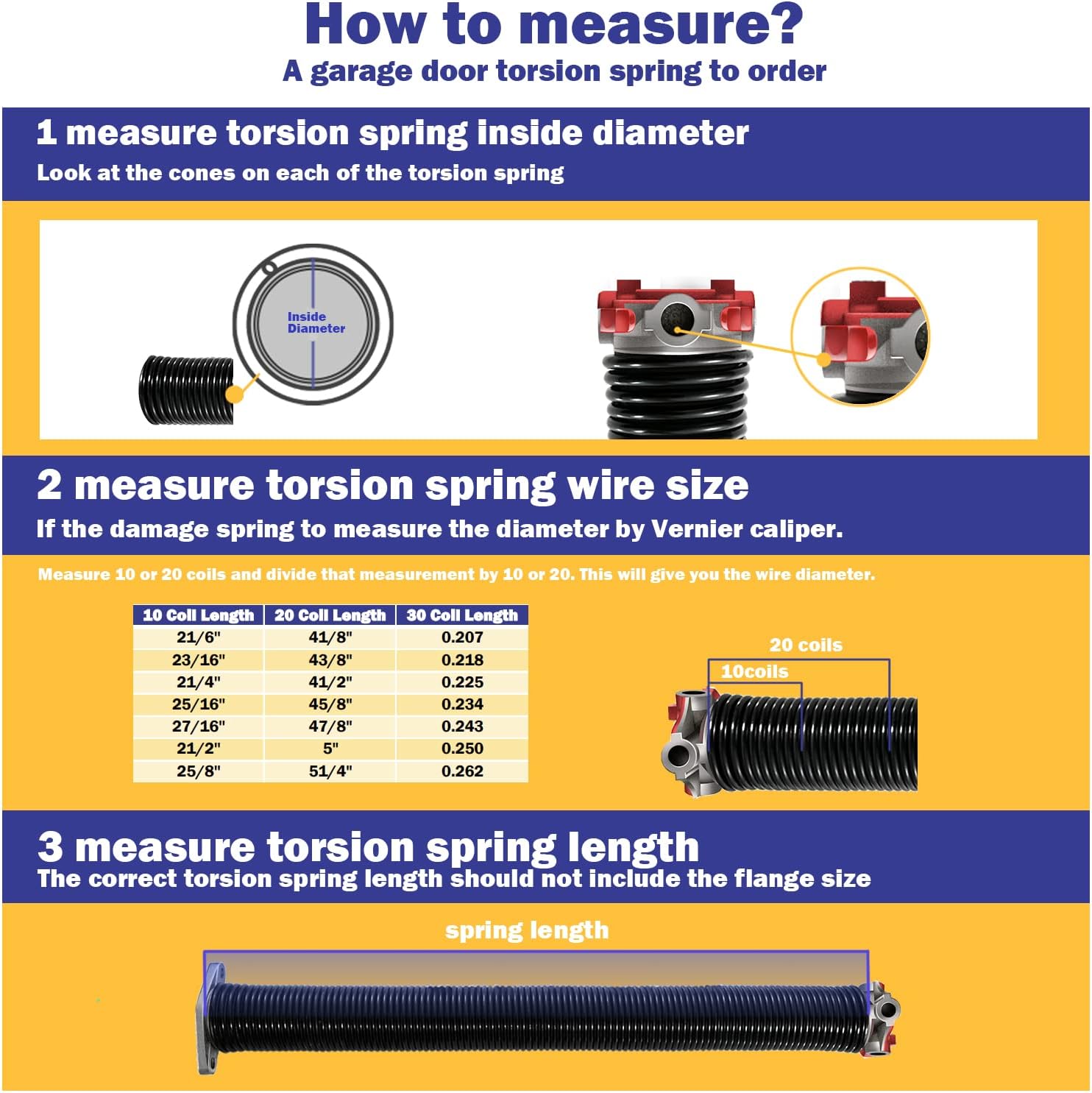 How to measure?
A garage door torsion spring to order

1 measure torsion spring inside diameter
Look at the cones on each of the torsion spring

Inside Diameter

2 measure torsion spring wire size
If the damage spring to measure the diameter by Vernier caliper.

Measure 10 or 20 coils and divide that measurement by 10 or 20. This will give you the wire diameter.

| 10 Coil Length | 20 Coil Length | 30 Coil Length |
|---|---|---|
| 21/6" | 41/8" | 0.207 |
| 23/16" | 43/8" | 0.218 |
| 21/4" | 41/2" | 0.225 |
| 25/16" | 45/8" | 0.234 |
| 27/16" | 47/8" | 0.243 |
| 21/2" | 5" | 0.250 |
| 25/8" | 51/4" | 0.262 |

20 coils
10coils

3 measure torsion spring length
The correct torsion spring length should not include the flange size

spring length