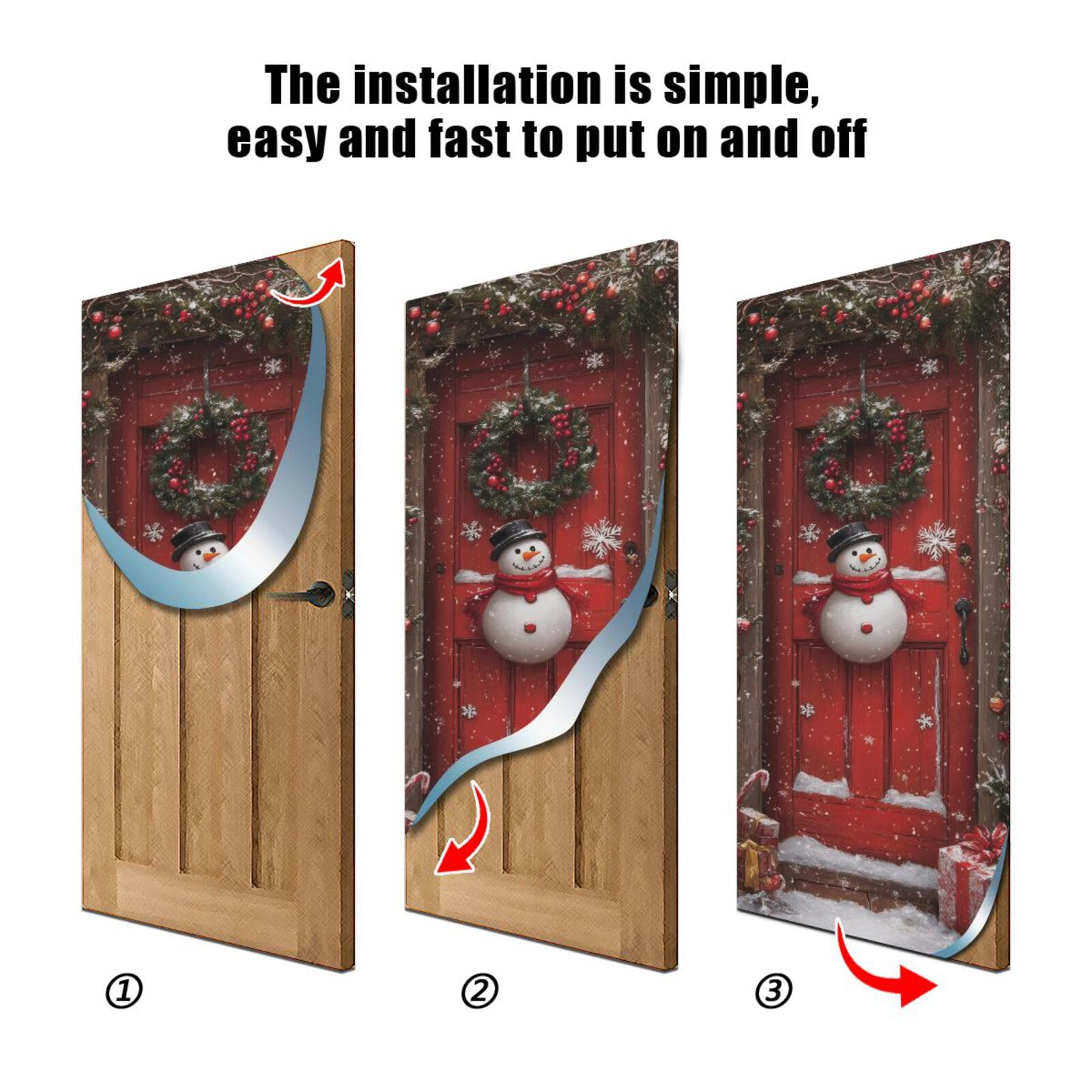 The installation is simple,
easy and fast to put on and off

①

②

③