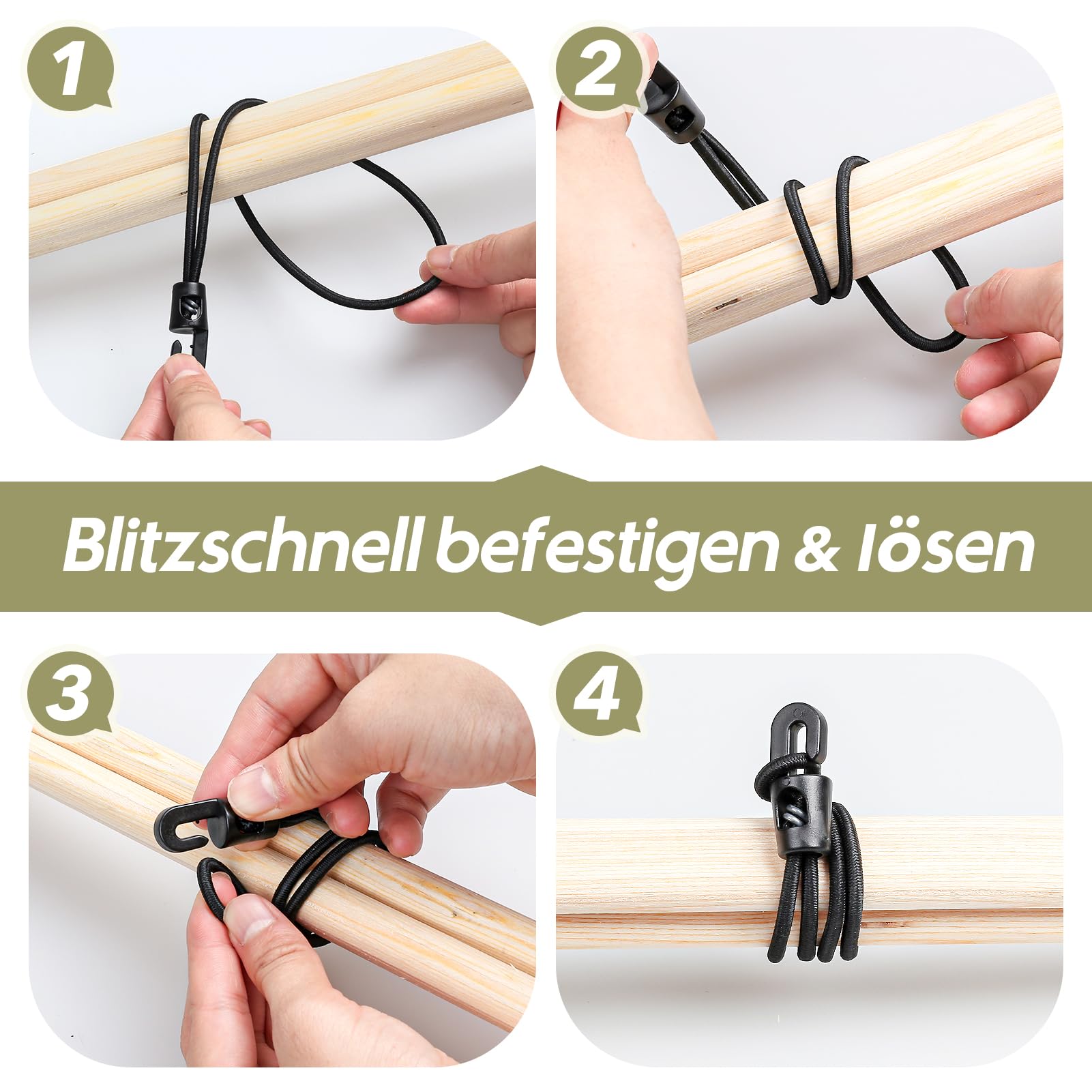 1

2

Blitzschnell befestigen & lösen

3

4