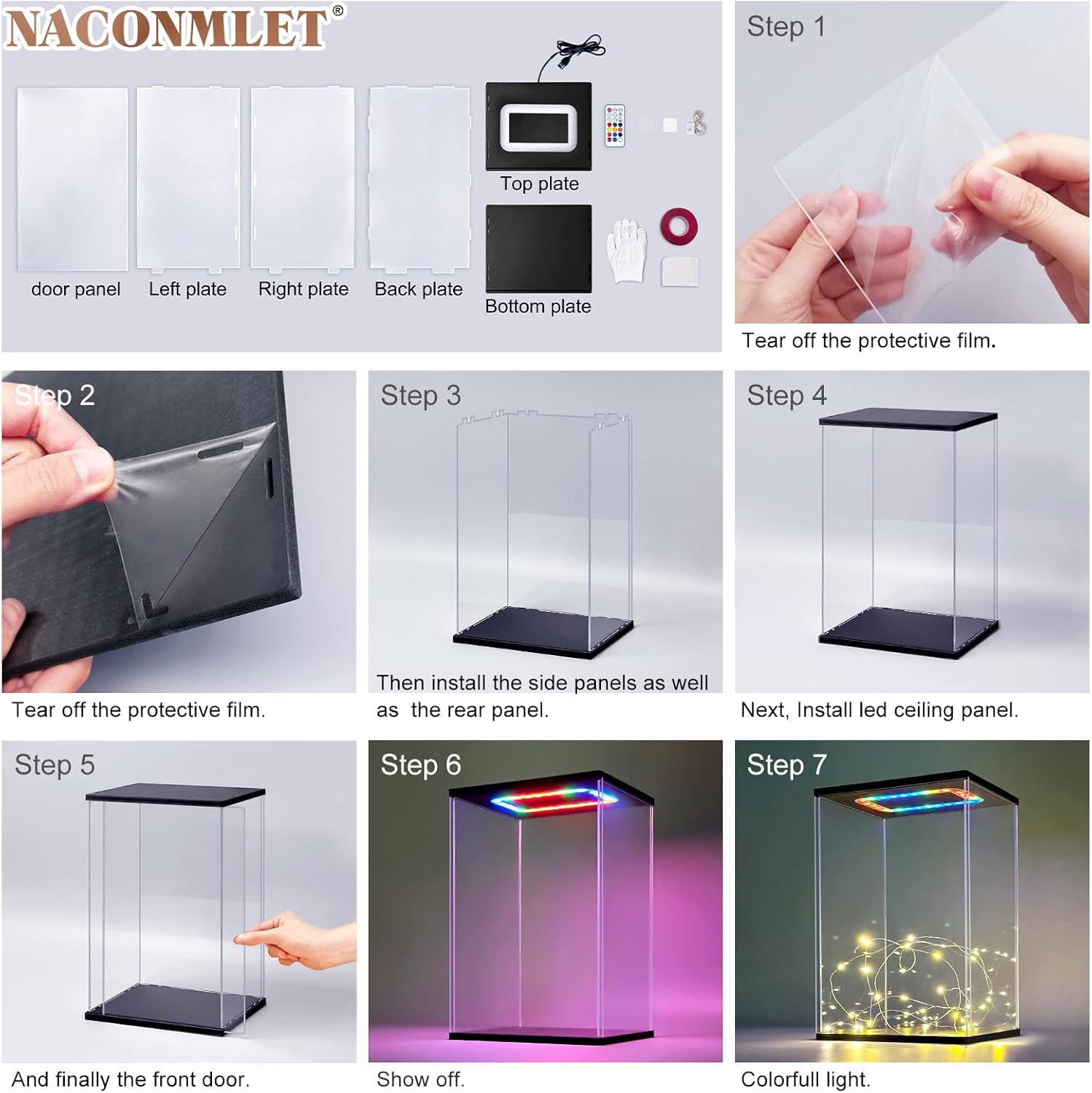 NACONMLET®

door panel
Left plate
Right plate
Back plate
Top plate
Bottom plate

Step 1
Tear off the protective film.

Step 2
Tear off the protective film.

Step 3
Then install the side panels as well as the rear panel.

Step 4
Next, Install led ceiling panel.

Step 5
And finally the front door.

Step 6
Show off.

Step 7
Colorfull light.