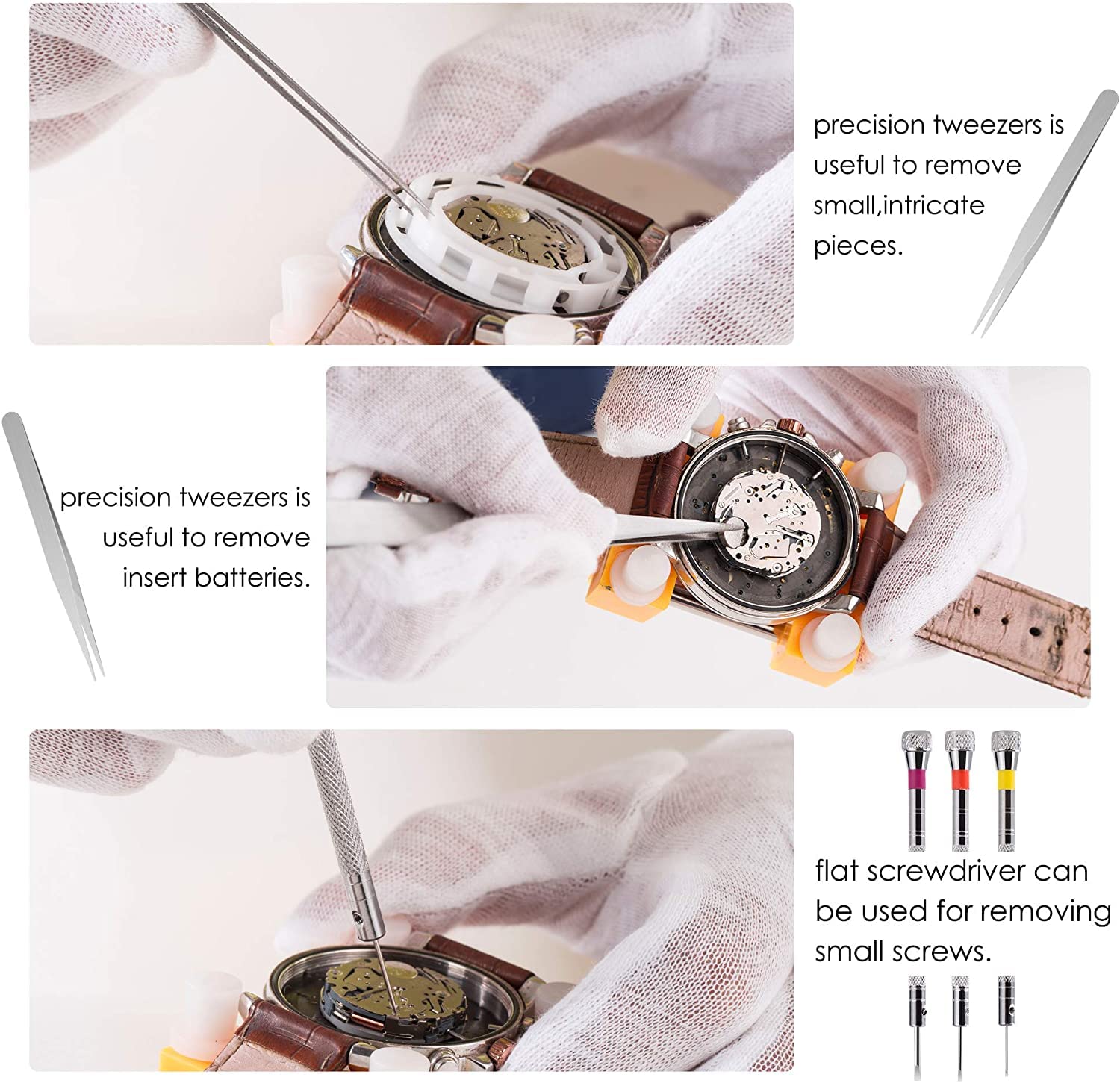 precision tweezers is useful to remove small,intricate pieces.

precision tweezers is useful to remove insert batteries.

flat screwdriver can be used for removing small screws.