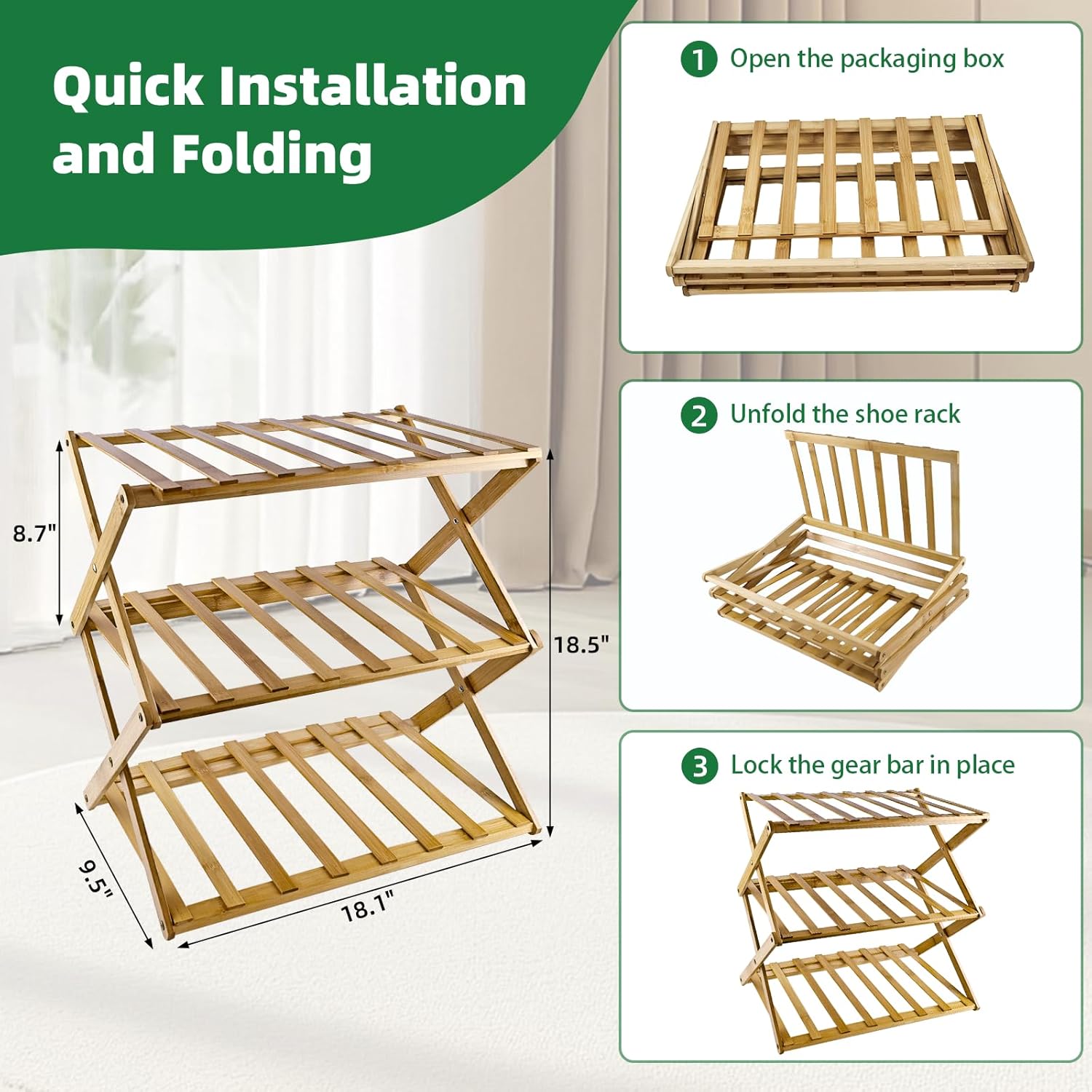 Quick Installation and Folding

8.7"

18.5"

9.5"

18.1"

1 Open the packaging box

2 Unfold the shoe rack

3 Lock the gear bar in place