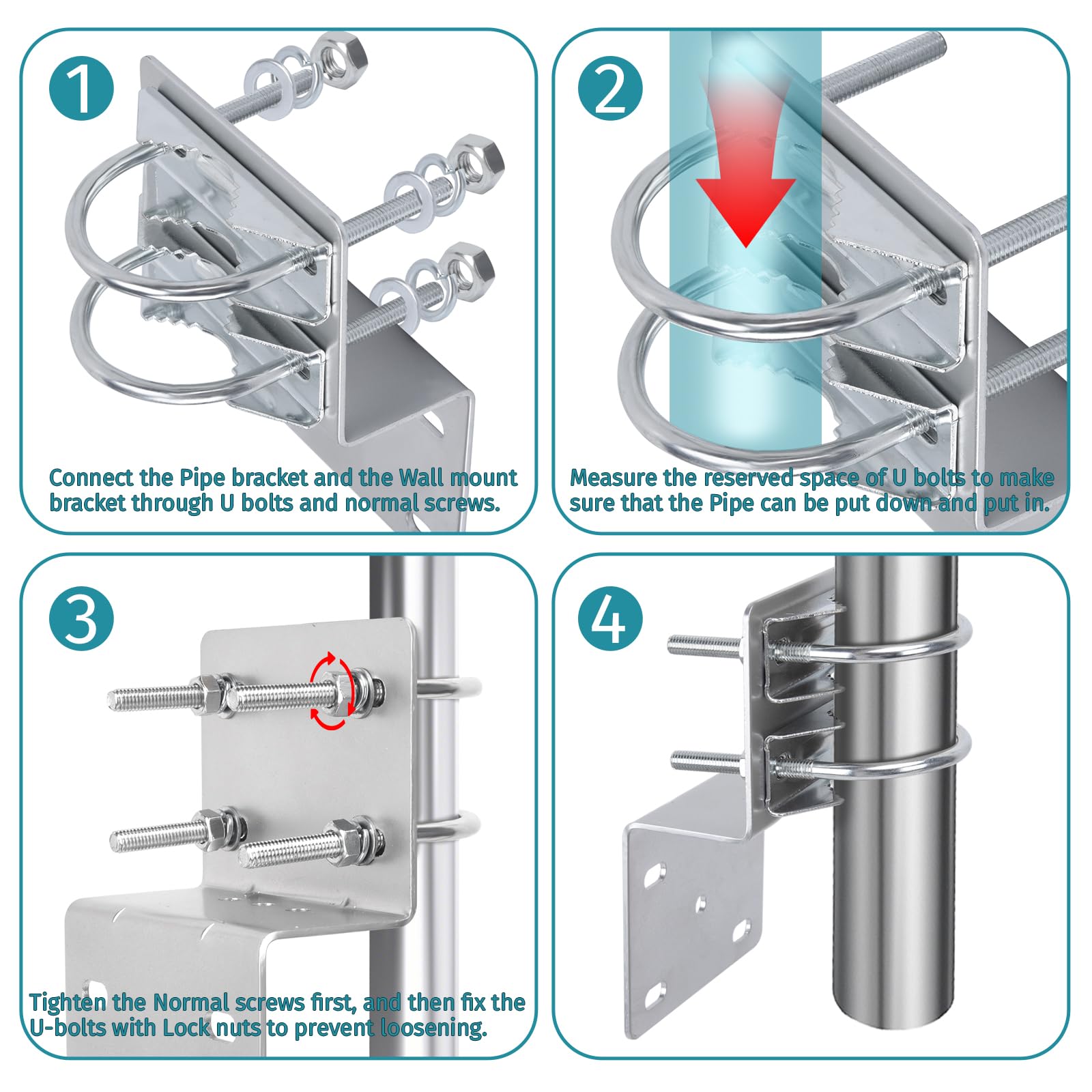 1

Connect the Pipe bracket and the Wall mount bracket through U bolts and normal screws.

2

Measure the reserved space of U bolts to make sure that the Pipe can be put down and put in.

3

Tighten the Normal screws first, and then fix the U-bolts with Lock nuts to prevent loosening.

4