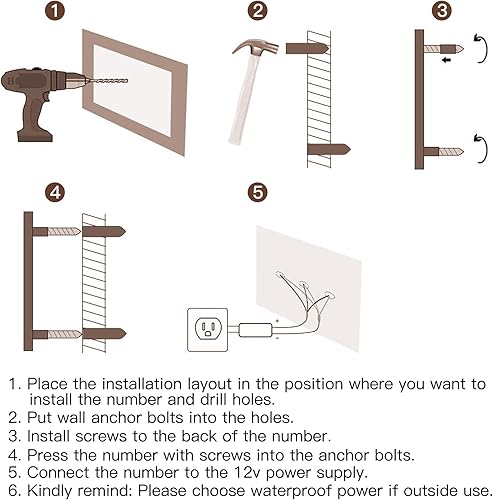 1

2

3

4

5

1. Place the installation layout in the position where you want to install the number and drill holes.
2. Put wall anchor bolts into the holes.
3. Install screws to the back of the number.
4. Press the number with screws into the anchor bolts.
5. Connect the number to the 12v power supply.
6. Kindly remind: Please choose waterproof power if outside use.