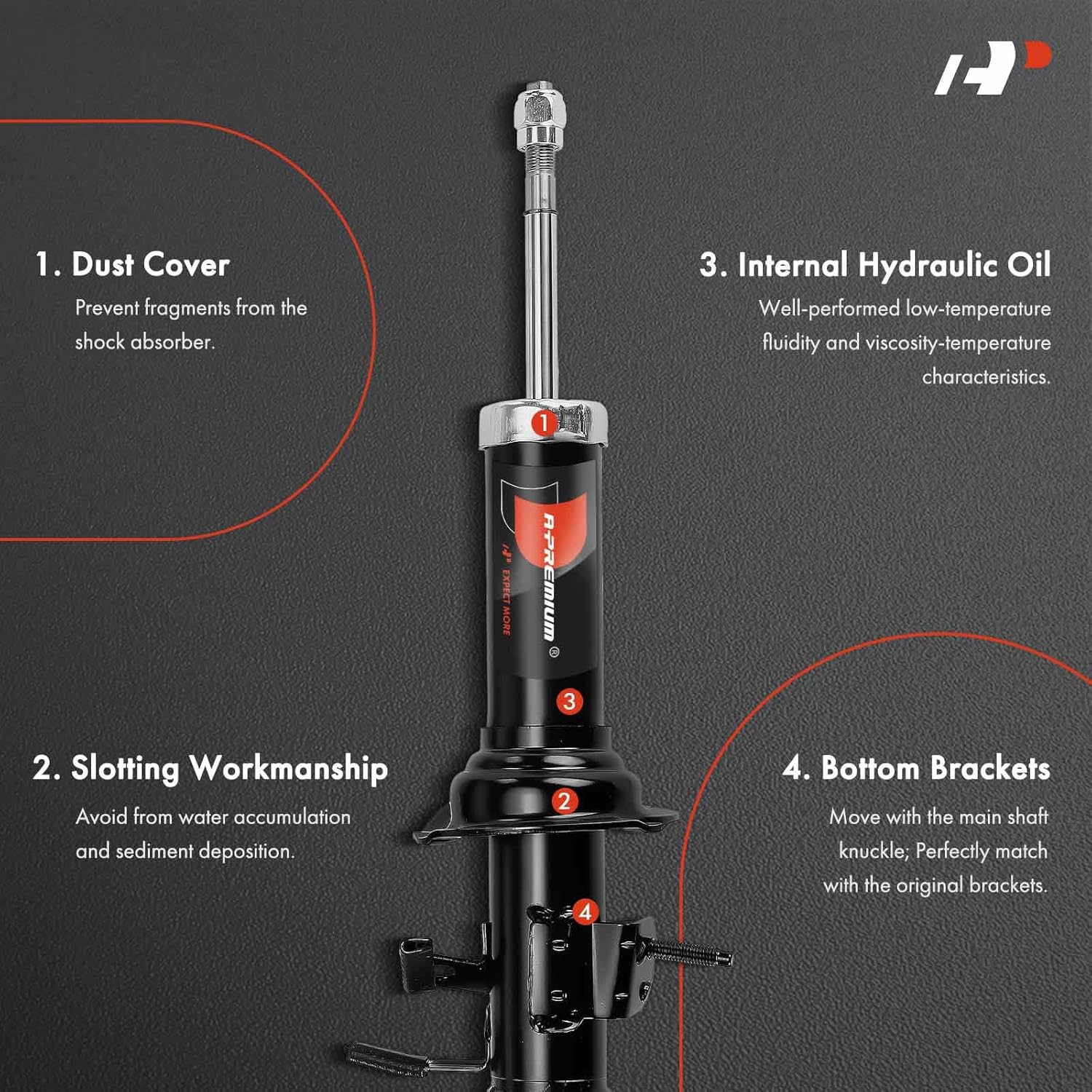 1. Dust Cover

Prevent fragments from the shock absorber.

3. Internal Hydraulic Oil

Well-performed low-temperature fluidity and viscosity-temperature characteristics.

1

A-PREMIUM®

EXPECT MORE

3

2. Slotting Workmanship

Avoid from water accumulation and sediment deposition.

2

4. Bottom Brackets

Move with the main shaft knuckle; Perfectly match with the original brackets.

4