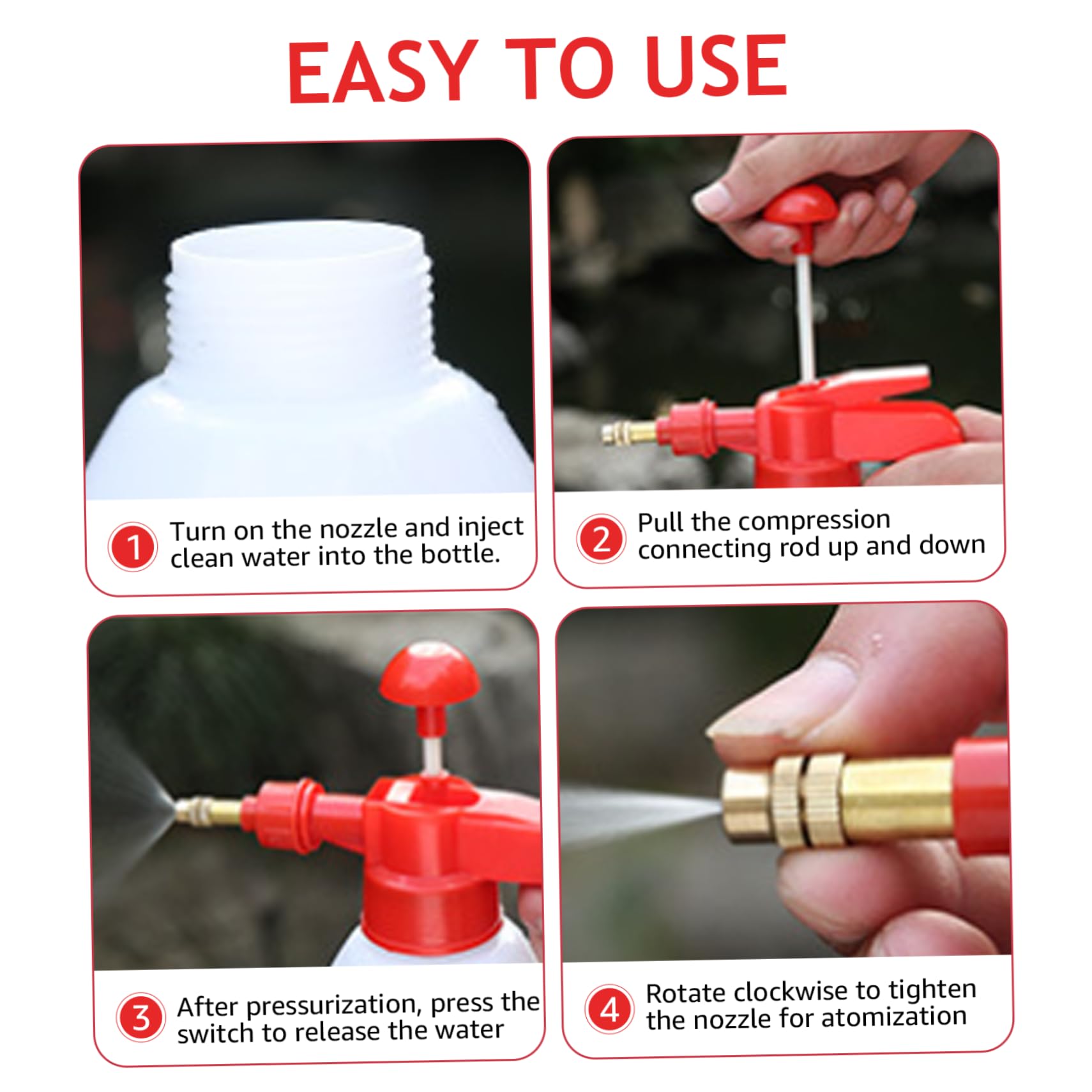 EASY TO USE

1 Turn on the nozzle and inject clean water into the bottle.

2 Pull the compression connecting rod up and down

3 After pressurization, press the switch to release the water

4 Rotate clockwise to tighten the nozzle for atomization