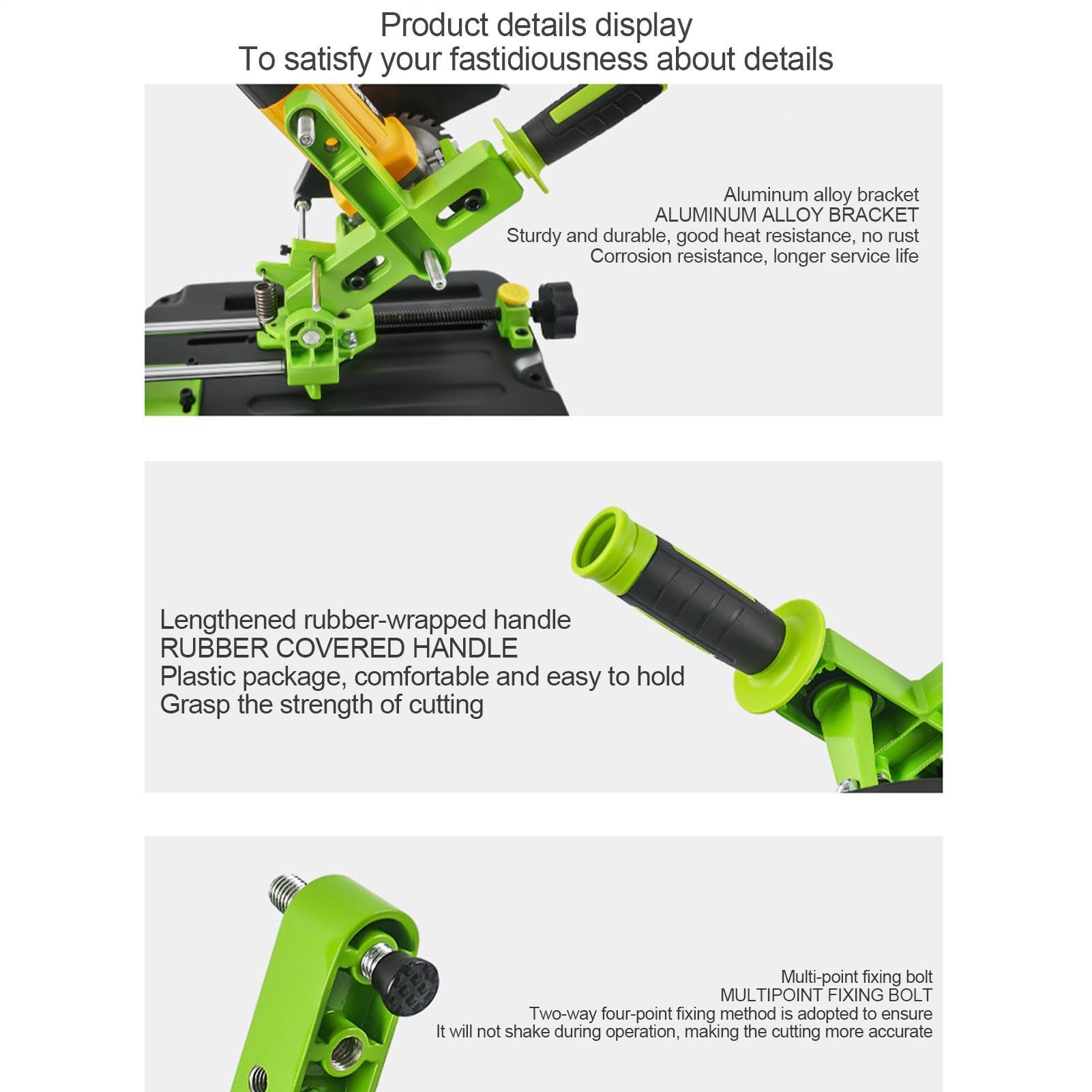 Product details display
To satisfy your fastidiousness about details

Aluminum alloy bracket
ALUMINUM ALLOY BRACKET
Sturdy and durable, good heat resistance, no rust
Corrosion resistance, longer service life

Lengthened rubber-wrapped handle
RUBBER COVERED HANDLE
Plastic package, comfortable and easy to hold
Grasp the strength of cutting

Multi-point fixing bolt
MULTIPOINT FIXING BOLT
Two-way four-point fixing method is adopted to ensure
It will not shake during operation, making the cutting more accurate