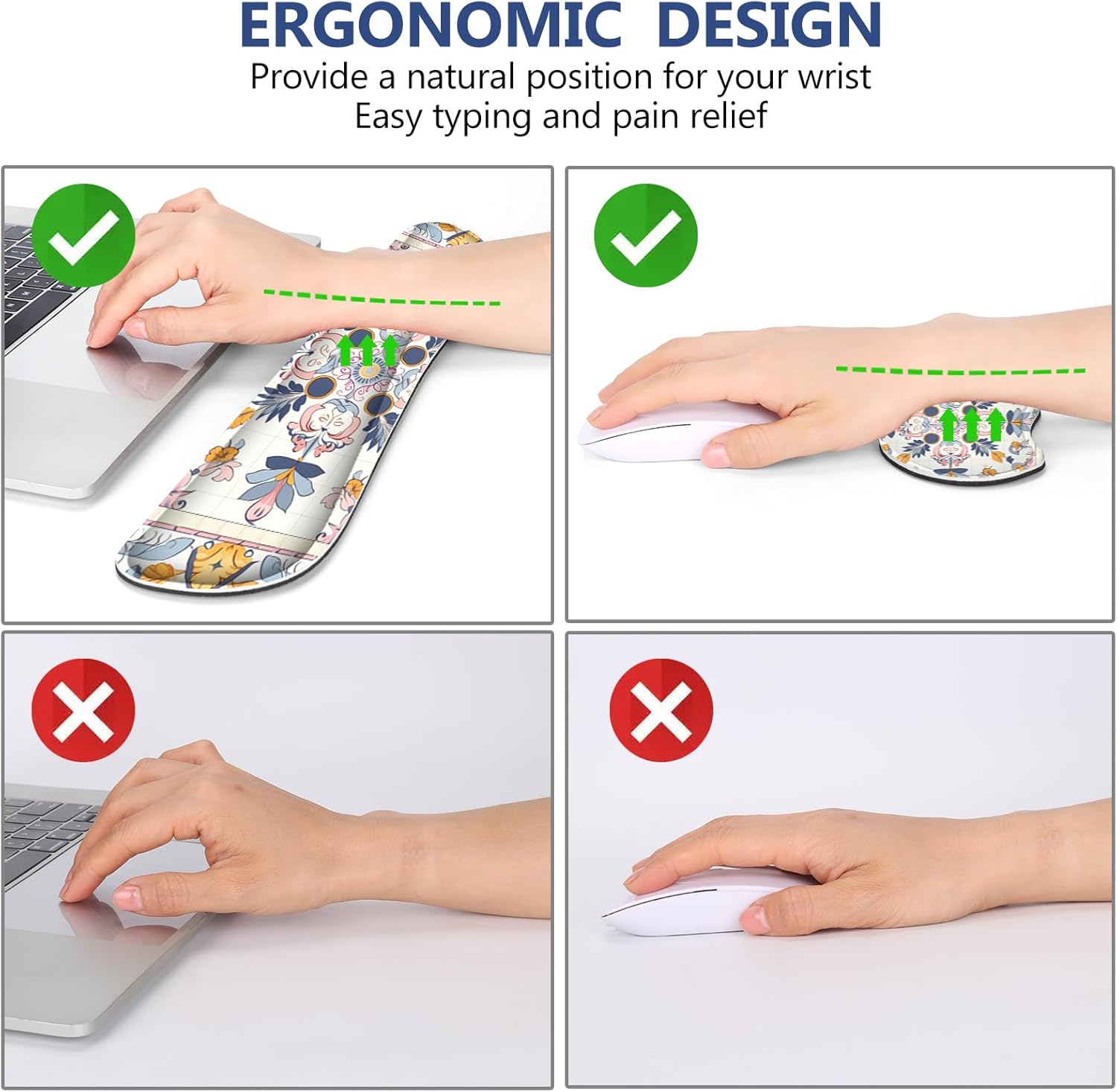 ERGONOMIC DESIGN
Provide a natural position for your wrist
Easy typing and pain relief