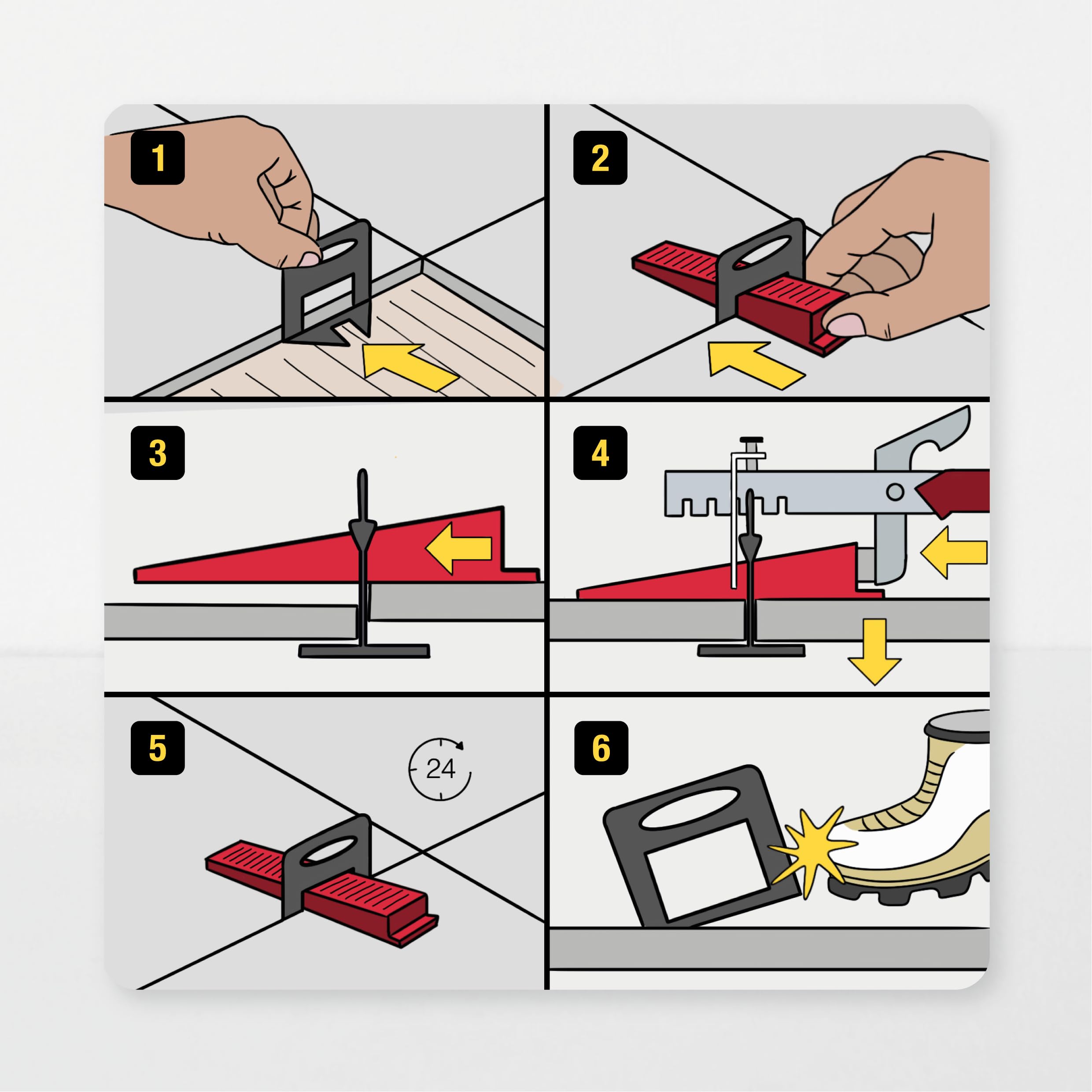 1

2

3

4

5

24

6