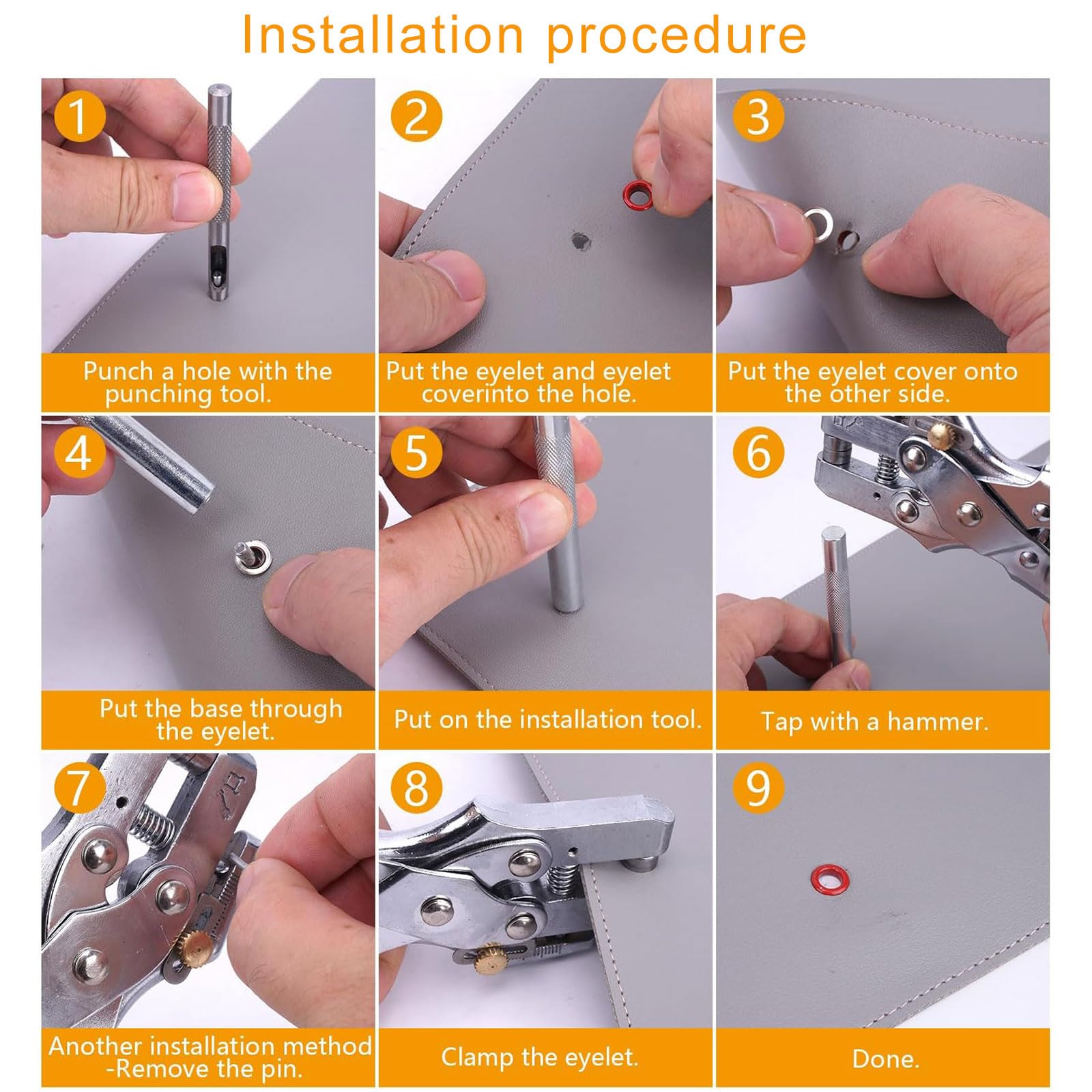 Installation procedure

1
Punch a hole with the punching tool.

2
Put the eyelet and eyelet coverinto the hole.

3
Put the eyelet cover onto the other side.

4
Put the base through the eyelet.

5
Put on the installation tool.

6
Tap with a hammer.

7
Another installation method -Remove the pin.

8
Clamp the eyelet.

9
Done.