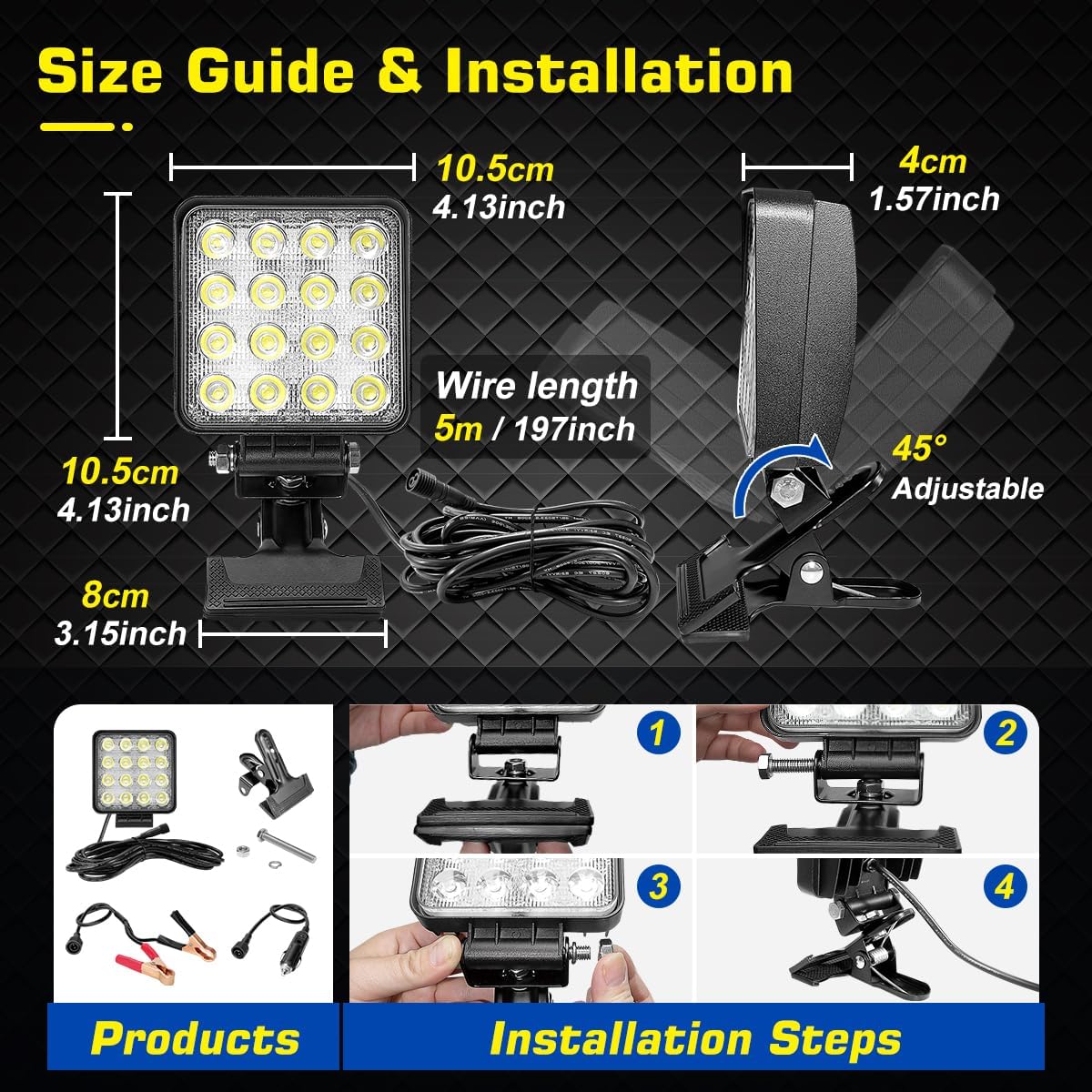 Size Guide & Installation

10.5cm
4.13inch

4cm
1.57inch

Wire length
5m / 197inch

10.5cm
4.13inch

45°
Adjustable

8cm
3.15inch

1

2

3

4

Products

Installation Steps