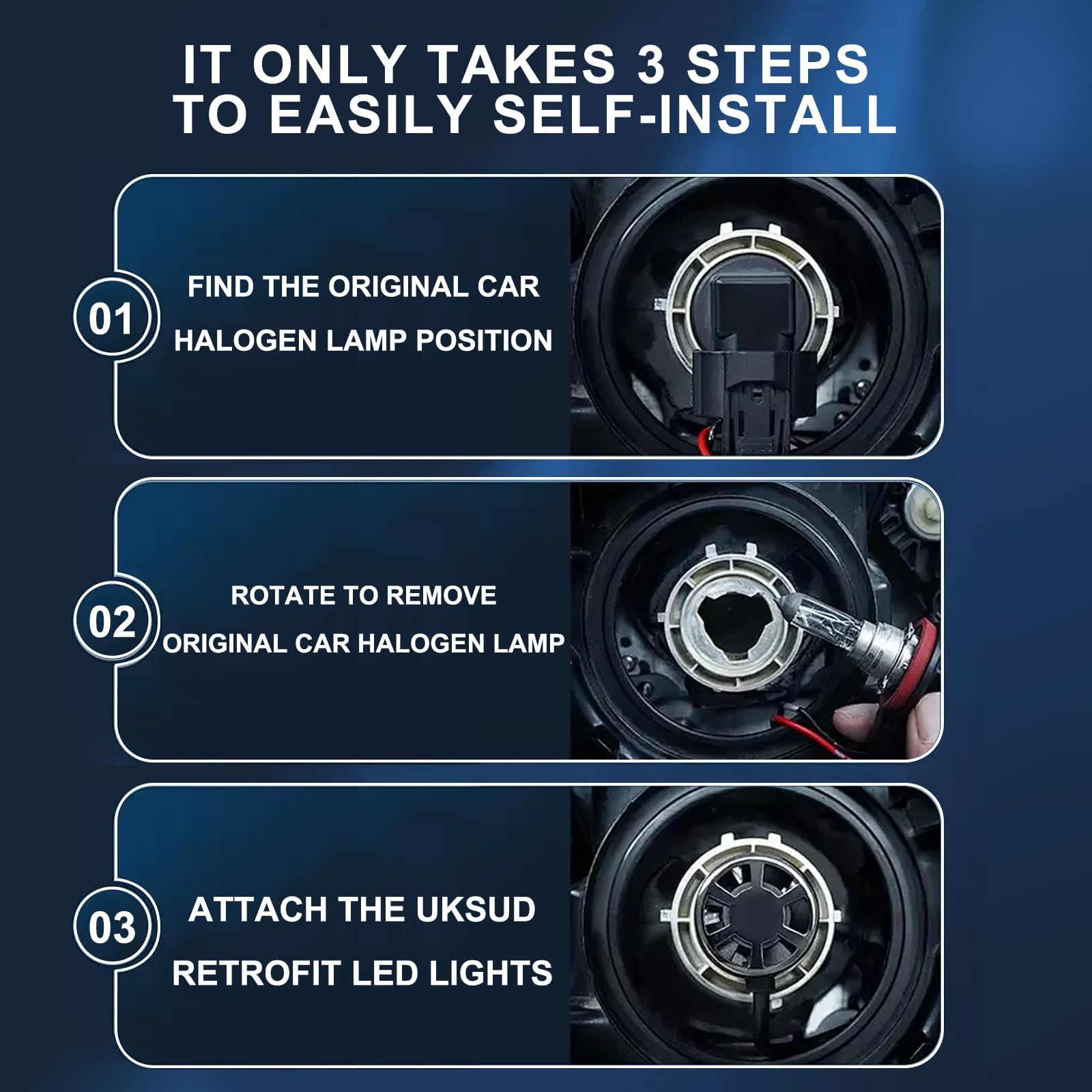 IT ONLY TAKES 3 STEPS TO EASILY SELF-INSTALL

01

FIND THE ORIGINAL CAR HALOGEN LAMP POSITION

02

ROTATE TO REMOVE ORIGINAL CAR HALOGEN LAMP

03

ATTACH THE UKSUD RETROFIT LED LIGHTS