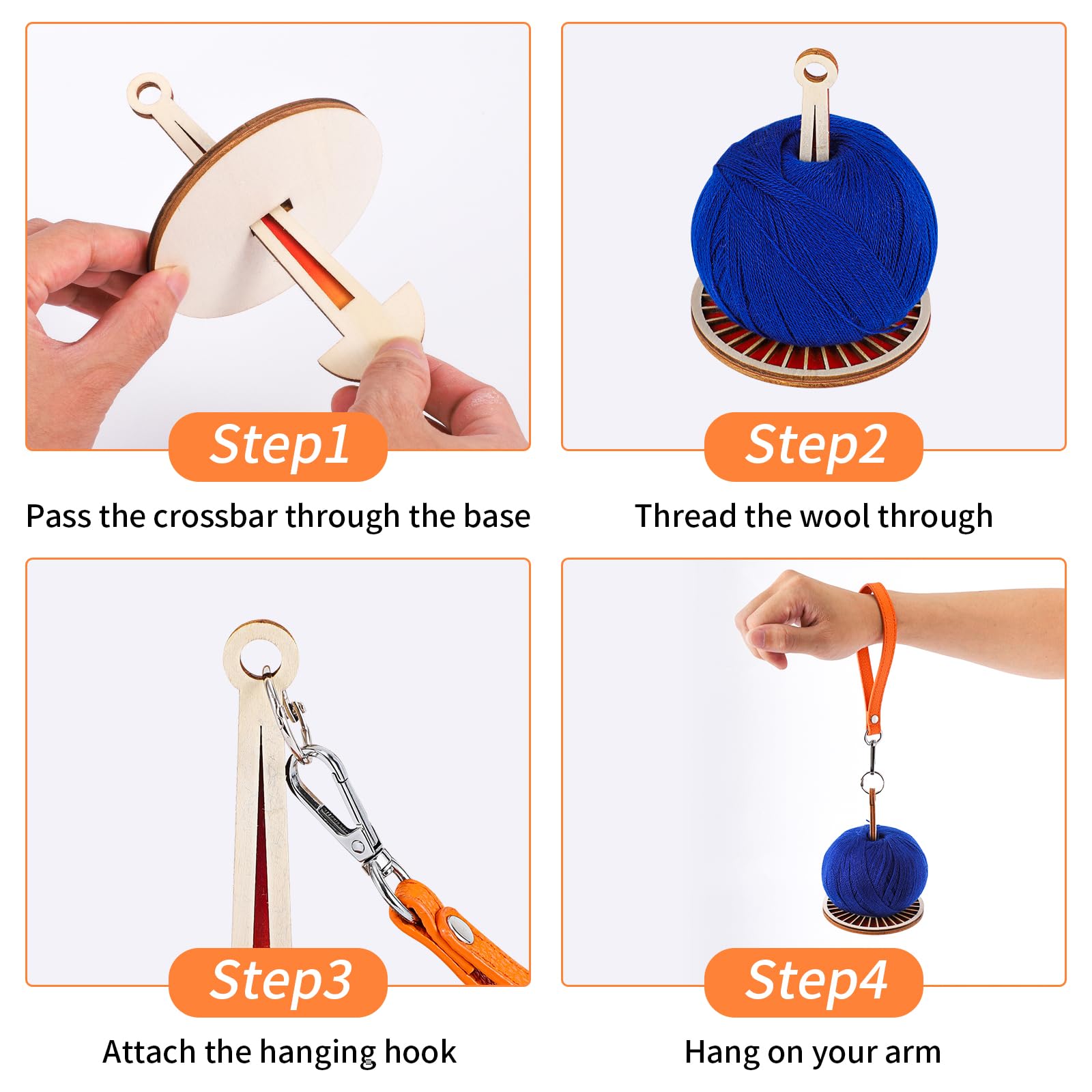 Step1

Pass the crossbar through the base

Step2

Thread the wool through

Step3

Attach the hanging hook

Step4

Hang on your arm