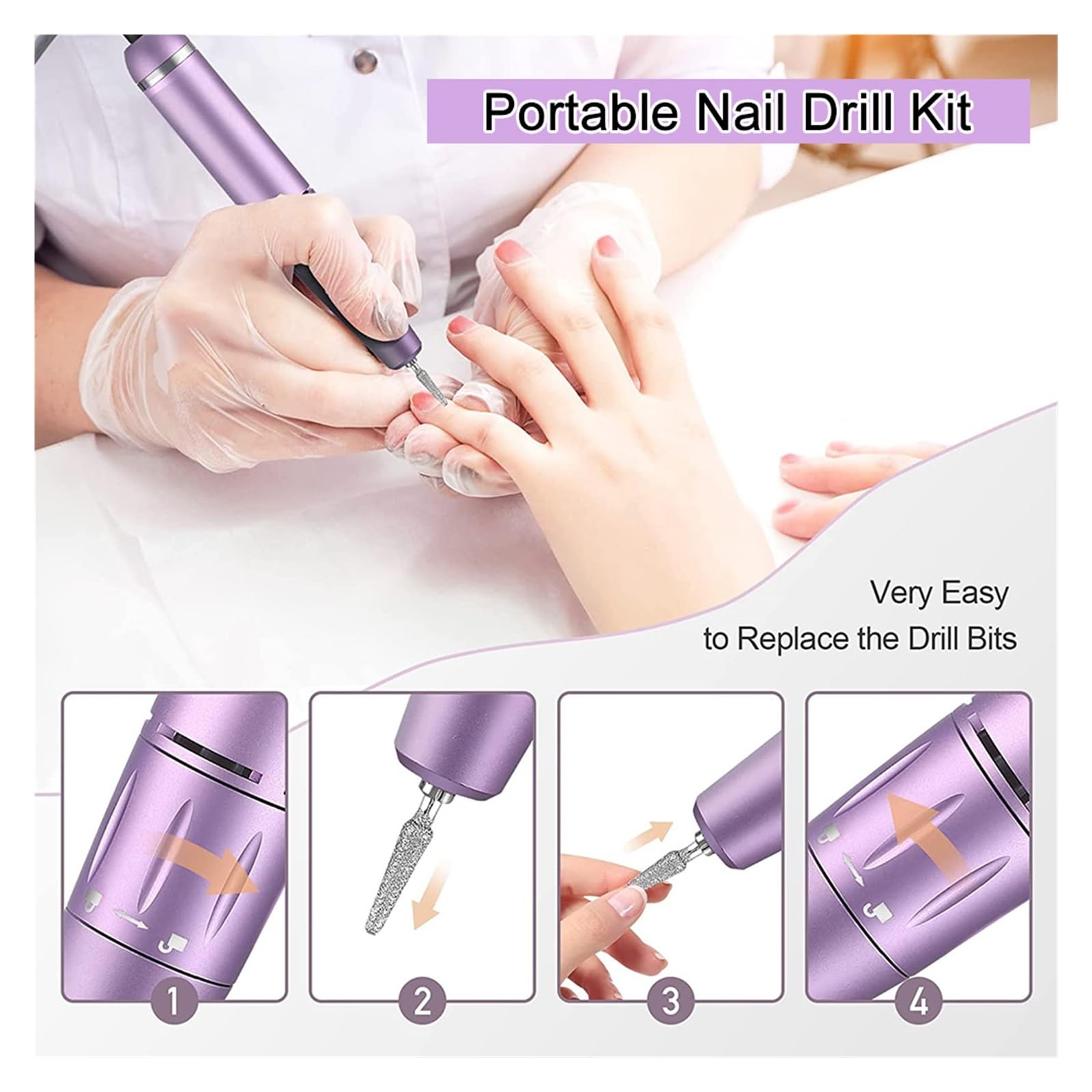 Portable Nail Drill Kit

Very Easy
to Replace the Drill Bits

1

2

3

4