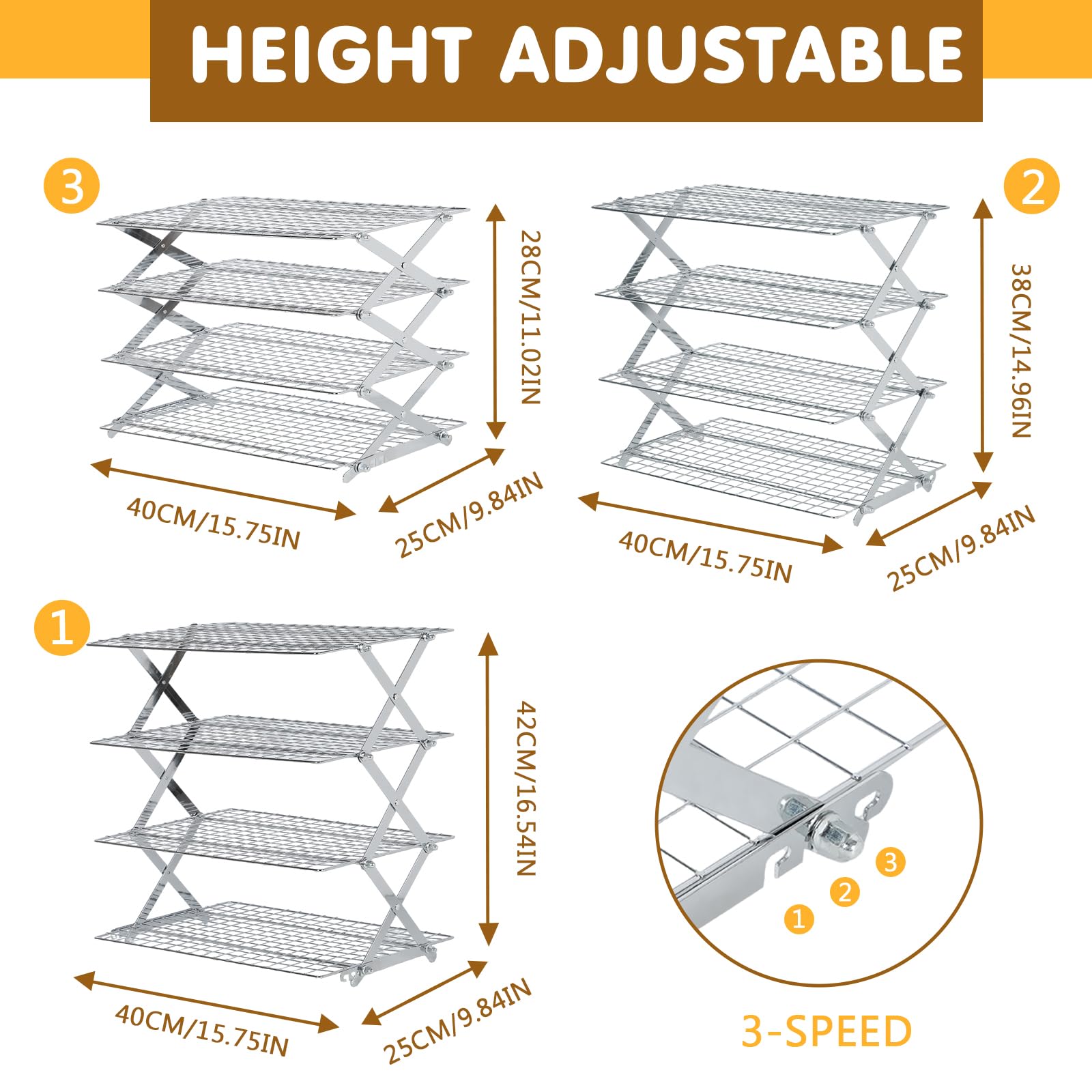 HEIGHT ADJUSTABLE

3

28CM/11.02IN

40CM/15.75IN

25CM/9.84IN

2

38CM/14.96IN

40CM/15.75IN

25CM/9.84IN

1

42CM/16.54IN

40CM/15.75IN

25CM/9.84IN

3
2
1

3-SPEED