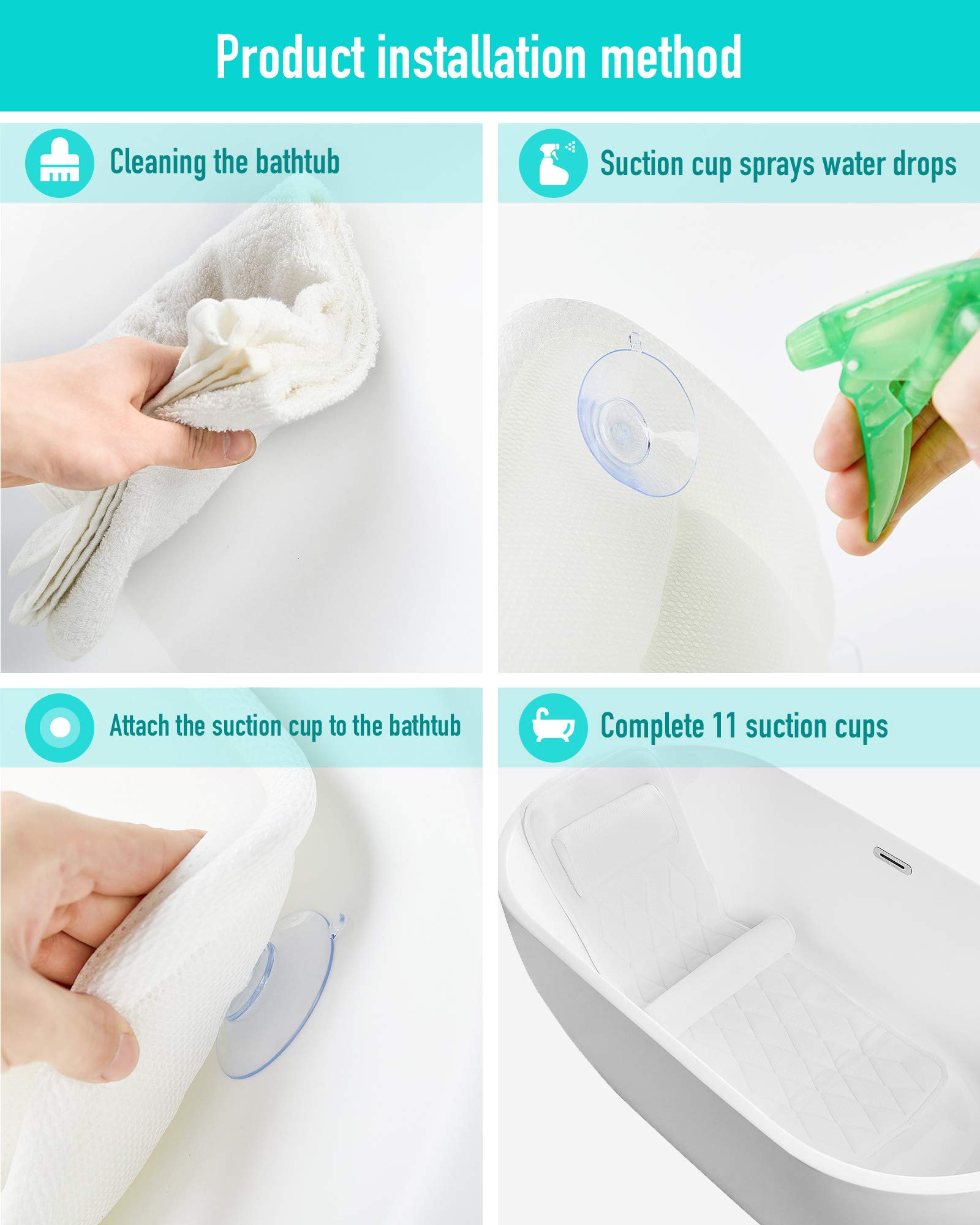 Product installation method

Cleaning the bathtub

Suction cup sprays water drops

Attach the suction cup to the bathtub

Complete 11 suction cups