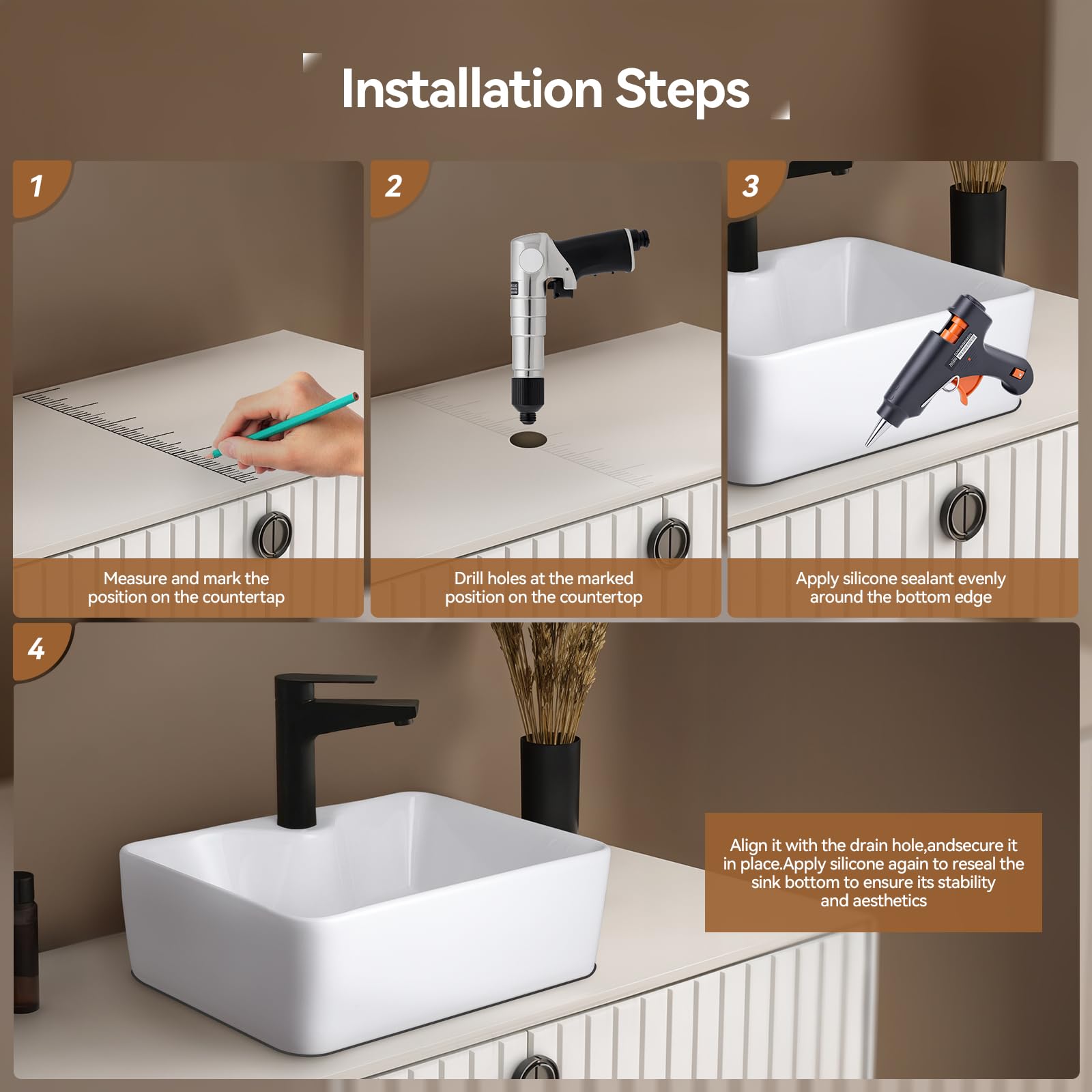 Installation Steps

1

Measure and mark the position on the countertap

2

Drill holes at the marked position on the countertop

3

Apply silicone sealant evenly around the bottom edge

4

Align it with the drain hole,andsecure it in place.Apply silicone again to reseal the sink bottom to ensure its stability and aesthetics