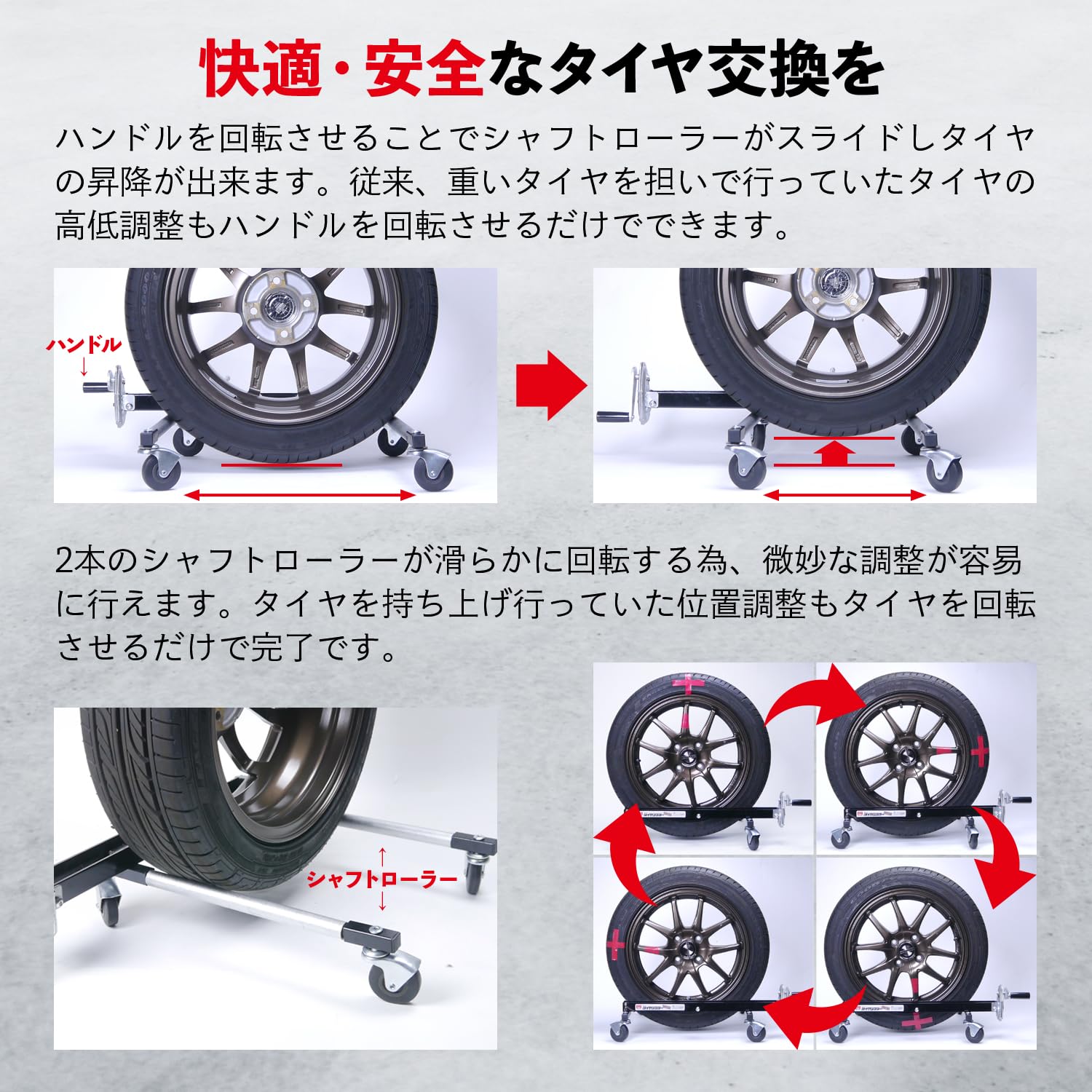 快適・安全なタイヤ交換を

ハンドルを回転させることでシャフトローラーがスライドしタイヤの昇降が出来ます。従来、重いタイヤを担いで行っていたタイヤの高低調整もハンドルを回転させるだけでできます。

ハンドル

2本のシャフトローラーが滑らかに回転する為、微妙な調整が容易に行えます。タイヤを持ち上げ行っていた位置調整もタイヤを回転させるだけで完了です。

シャフトローラー