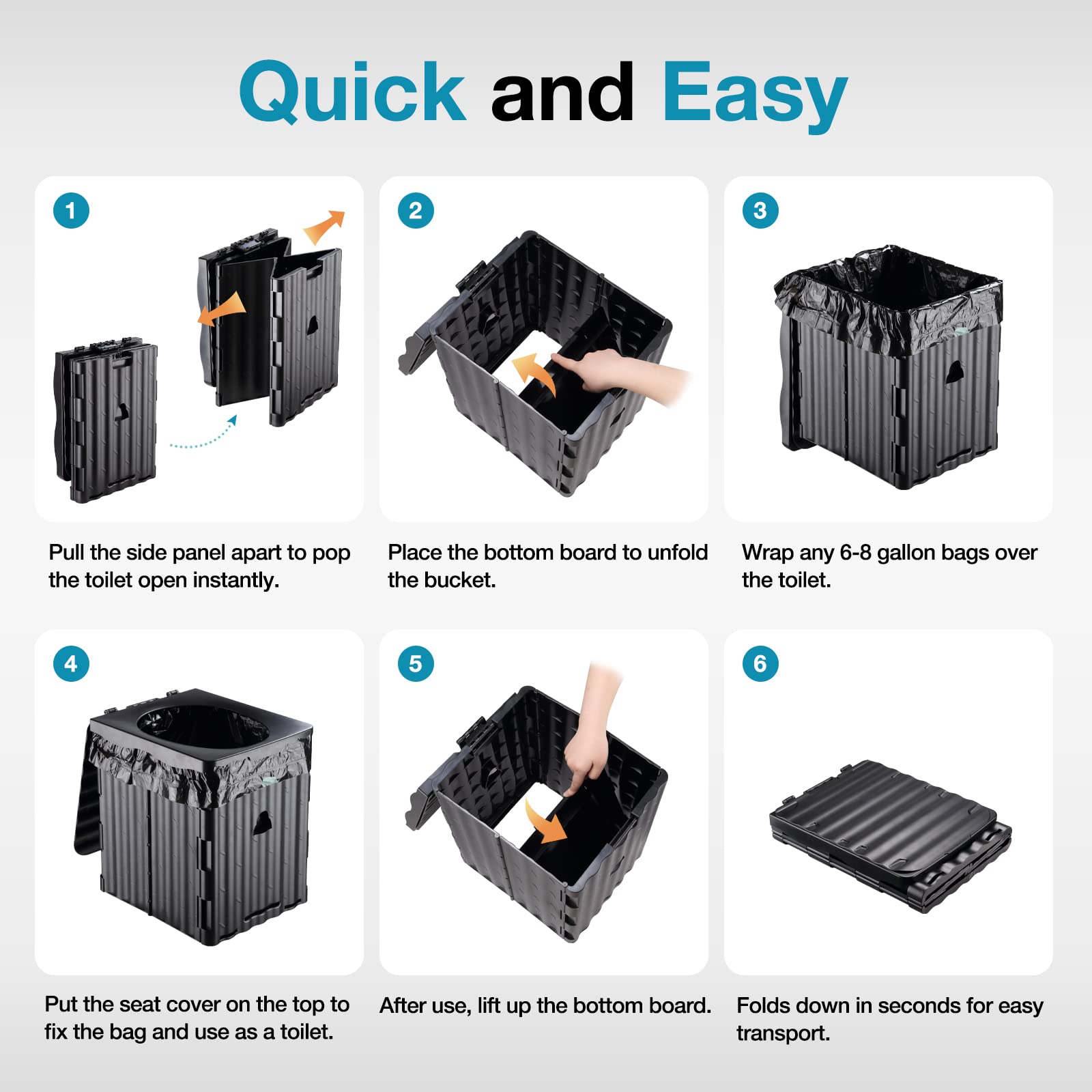 Quick and Easy

1

Pull the side panel apart to pop the toilet open instantly.

2

Place the bottom board to unfold the bucket.

3

Wrap any 6-8 gallon bags over the toilet.

4

Put the seat cover on the top to fix the bag and use as a toilet.

5

After use, lift up the bottom board.

6

Folds down in seconds for easy transport.