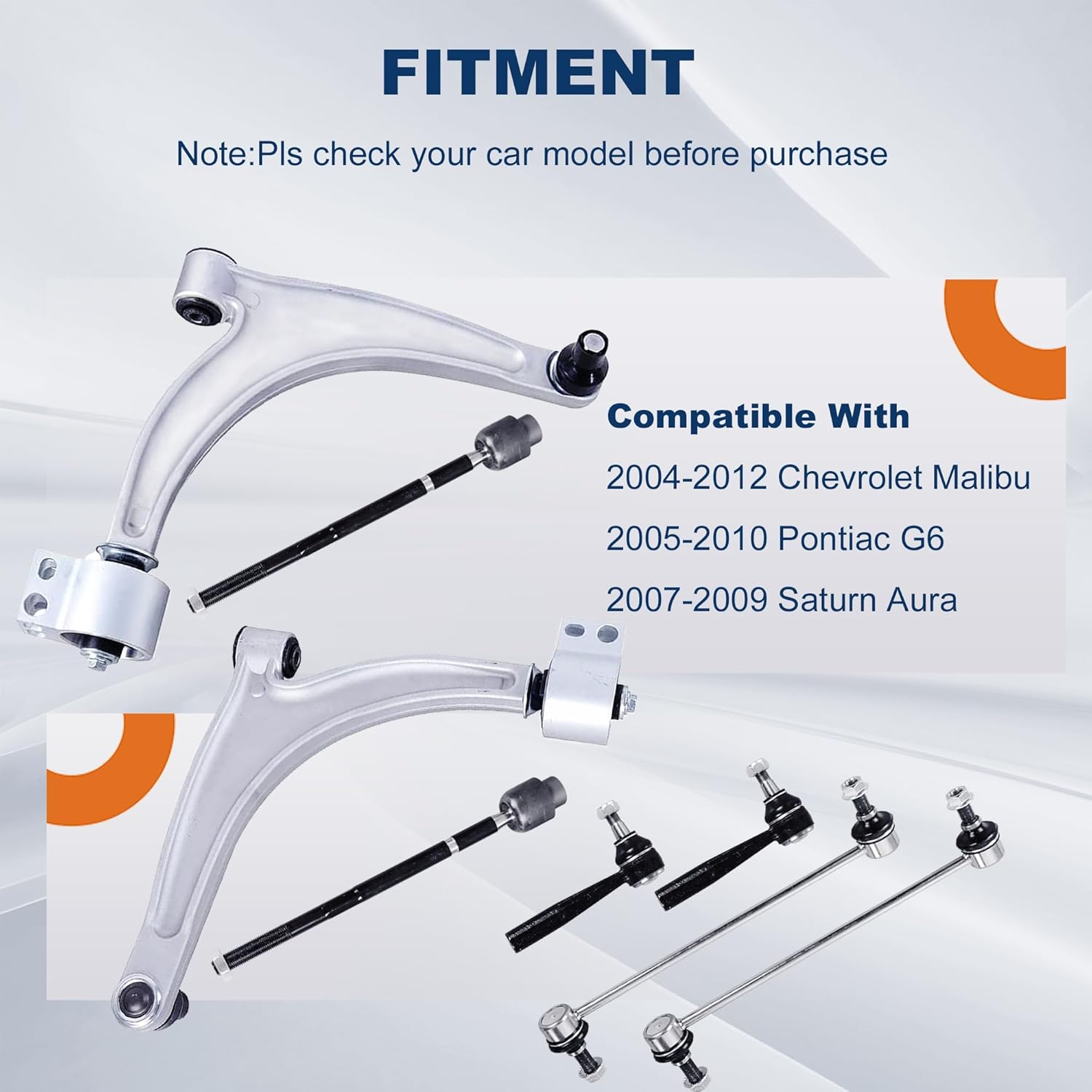 FITMENT

Note:Pls check your car model before purchase

Compatible With

2004-2012 Chevrolet Malibu

2005-2010 Pontiac G6

2007-2009 Saturn Aura