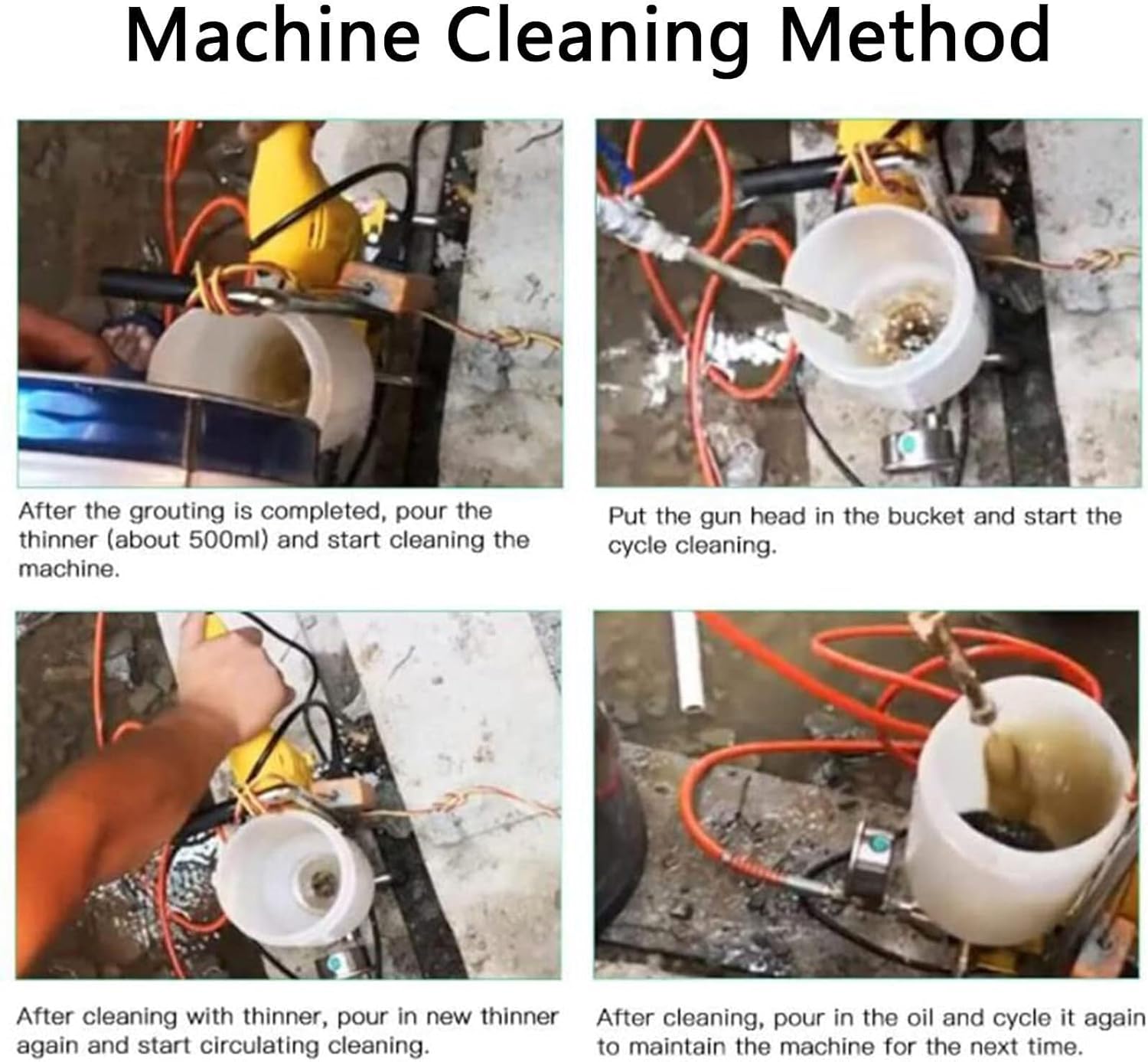 Machine Cleaning Method

After the grouting is completed, pour the thinner (about 500ml) and start cleaning the machine.

Put the gun head in the bucket and start the cycle cleaning.

After cleaning with thinner, pour in new thinner again and start circulating cleaning.

After cleaning, pour in the oil and cycle it again to maintain the machine for the next time.