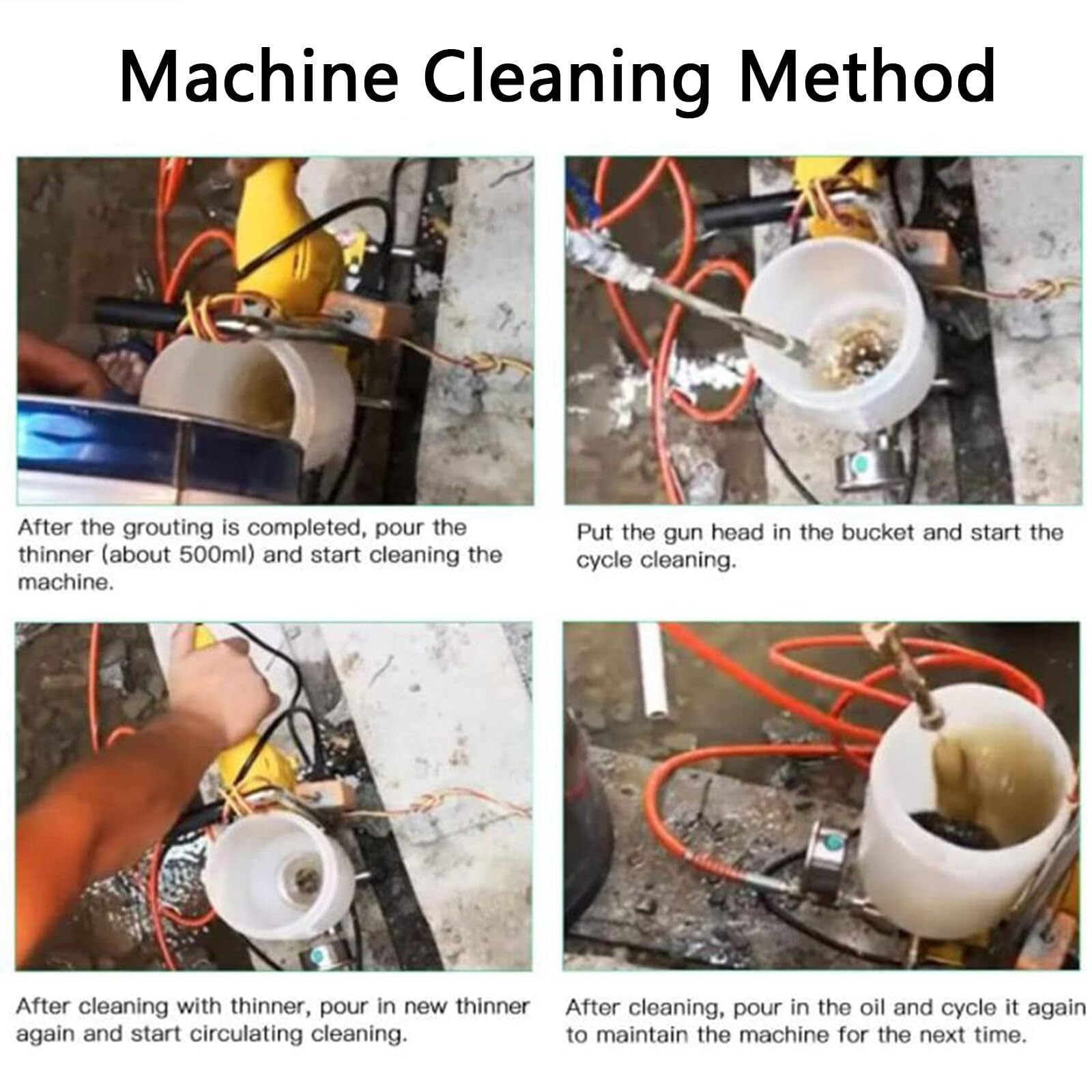 Machine Cleaning Method

After the grouting is completed, pour the thinner (about 500ml) and start cleaning the machine.

Put the gun head in the bucket and start the cycle cleaning.

After cleaning with thinner, pour in new thinner again and start circulating cleaning.

After cleaning, pour in the oil and cycle it again to maintain the machine for the next time.