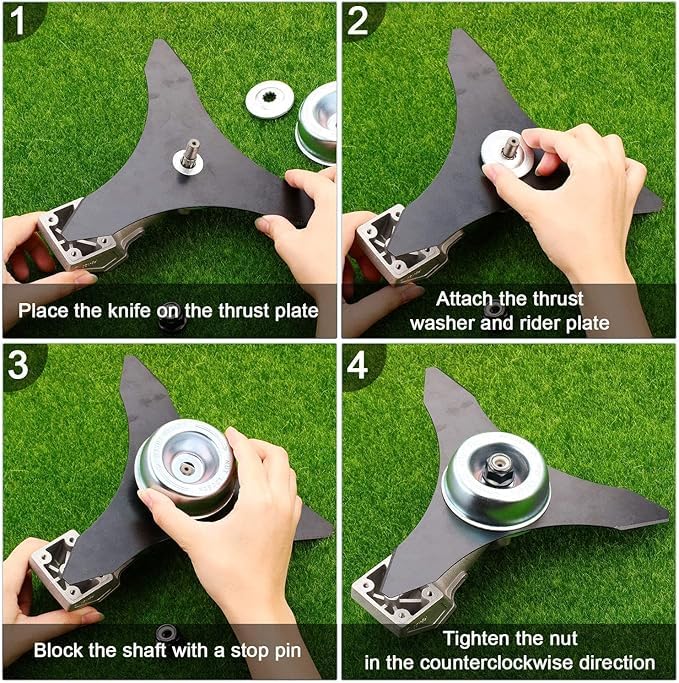 1

Place the knife on the thrust plate

2

Attach the thrust washer and rider plate

3

Block the shaft with a stop pin

4

Tighten the nut in the counterclockwise direction