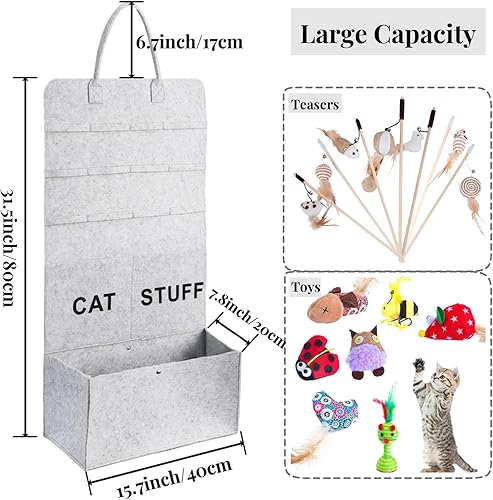 Large Capacity

6.7inch/17cm

31.5inch/80cm

CAT STUFF

7.8inch/20cm

15.7inch/40cm

Teasers

Toys