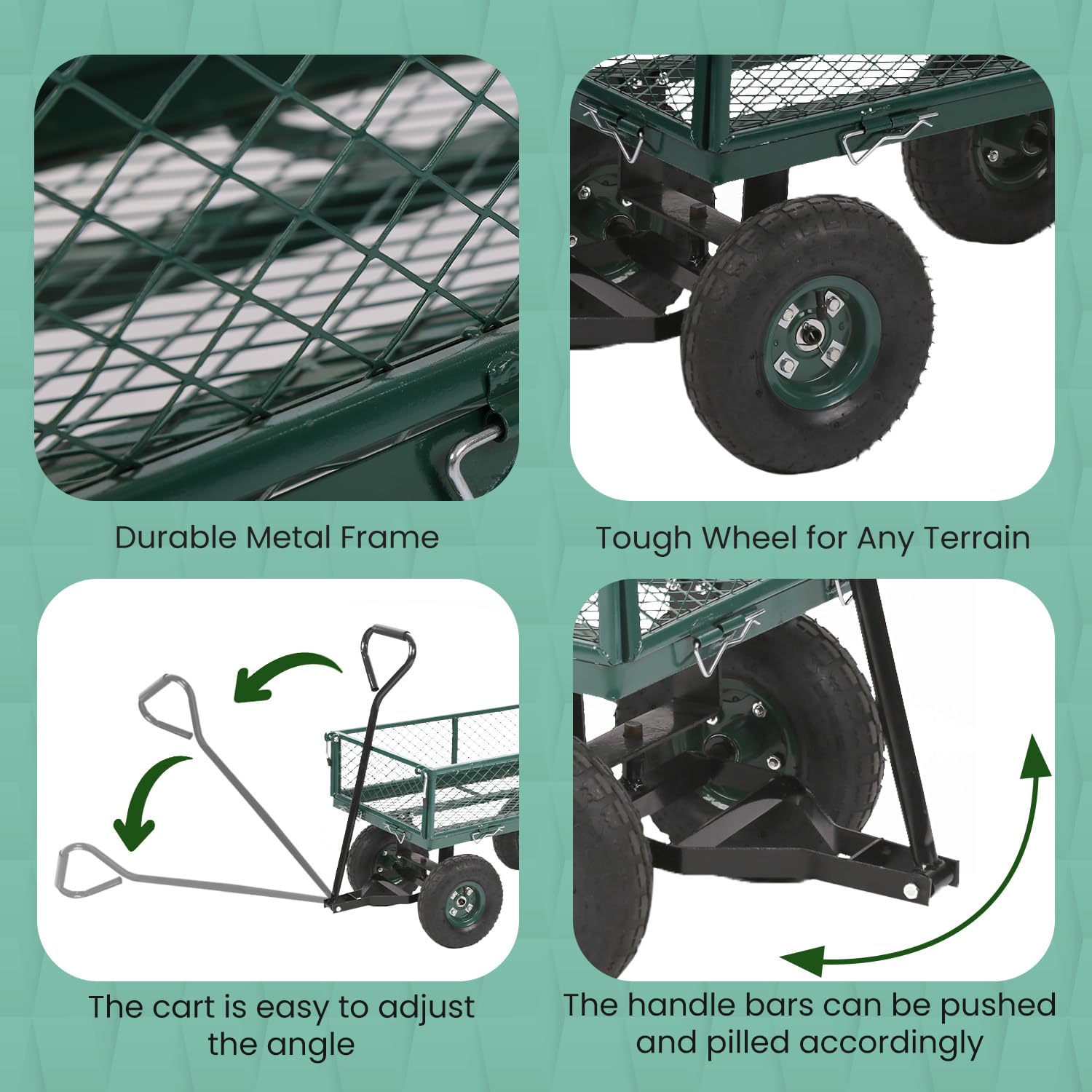 Durable Metal Frame

Tough Wheel for Any Terrain

The cart is easy to adjust the angle

The handle bars can be pushed and pilled accordingly