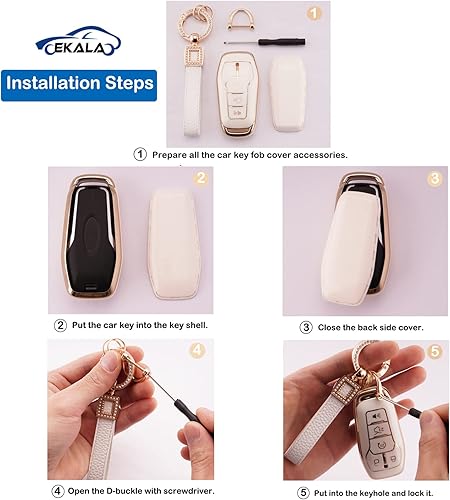 EKALA

Installation Steps

1

① Prepare all the car key fob cover accessories.

2

② Put the car key into the key shell.

3

③ Close the back side cover.

4

④ Open the D-buckle with screwdriver.

5

⑤ Put into the keyhole and lock it.