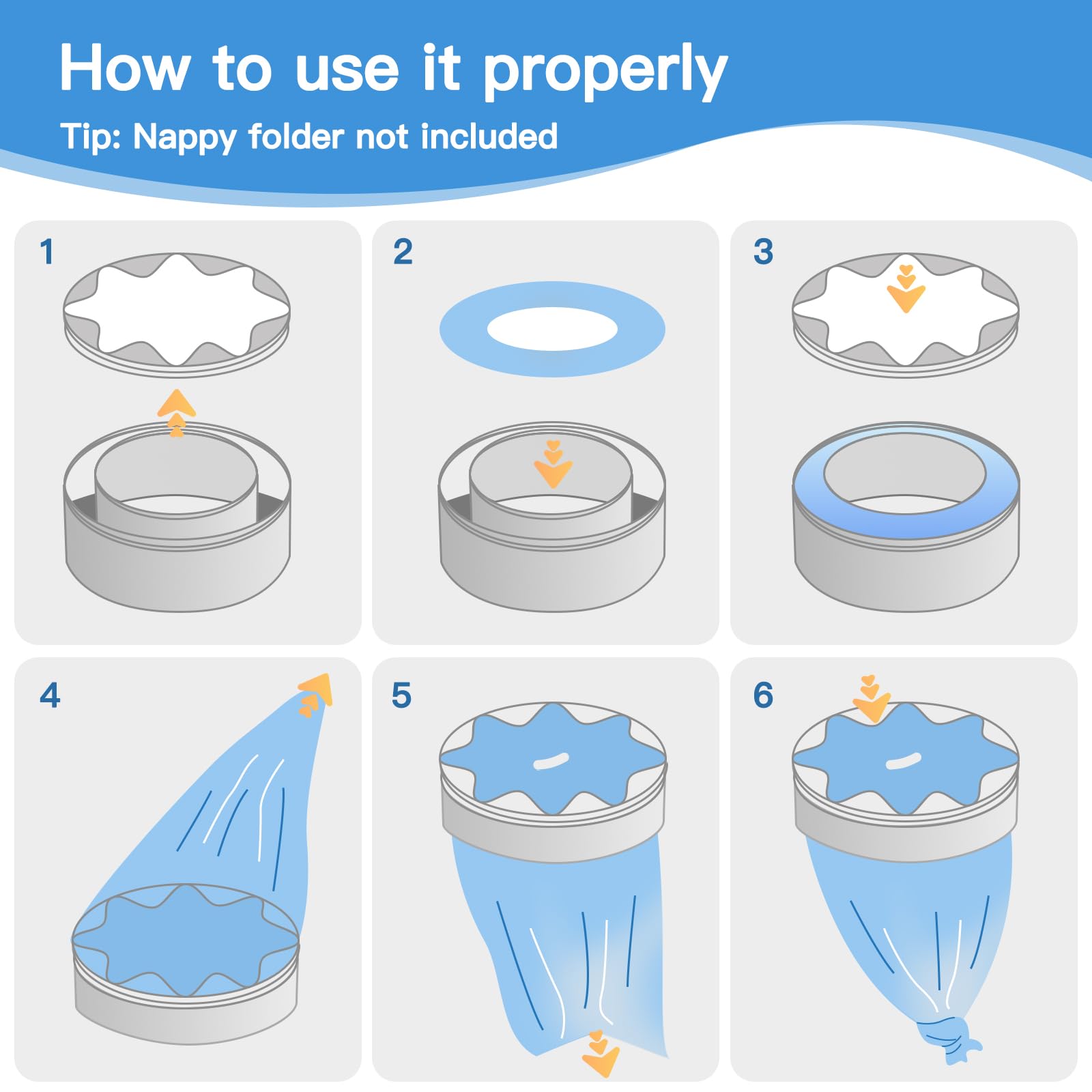 How to use it properly

Tip: Nappy folder not included

1

2

3

4

5

6