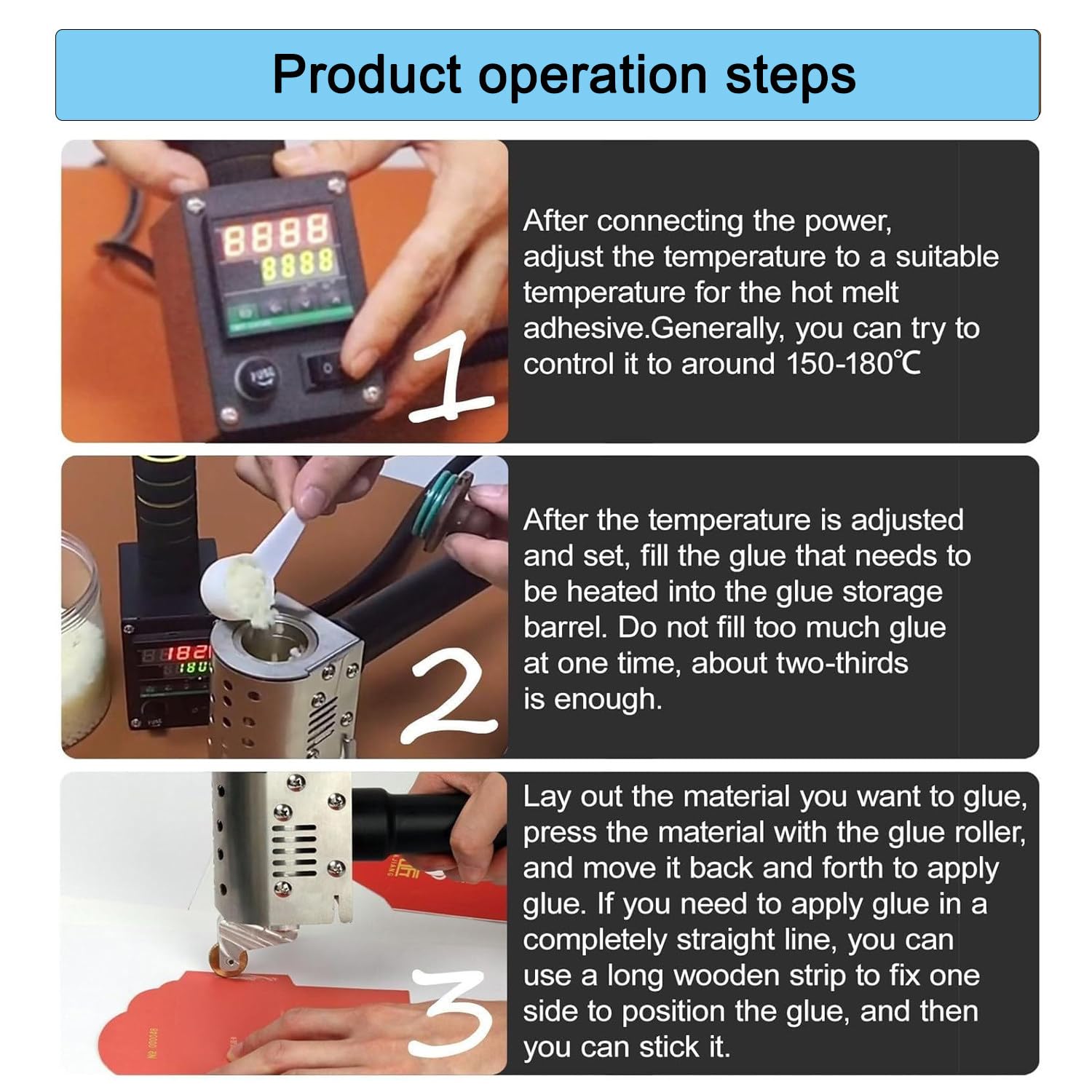 Product operation steps

8888
8888
FUSE

1

After connecting the power, adjust the temperature to a suitable temperature for the hot melt adhesive.Generally, you can try to control it to around 150-180℃

182
180

2

After the temperature is adjusted and set, fill the glue that needs to be heated into the glue storage barrel. Do not fill too much glue at one time, about two-thirds is enough.

3

Lay out the material you want to glue, press the material with the glue roller, and move it back and forth to apply glue. If you need to apply glue in a completely straight line, you can use a long wooden strip to fix one side to position the glue, and then you can stick it.