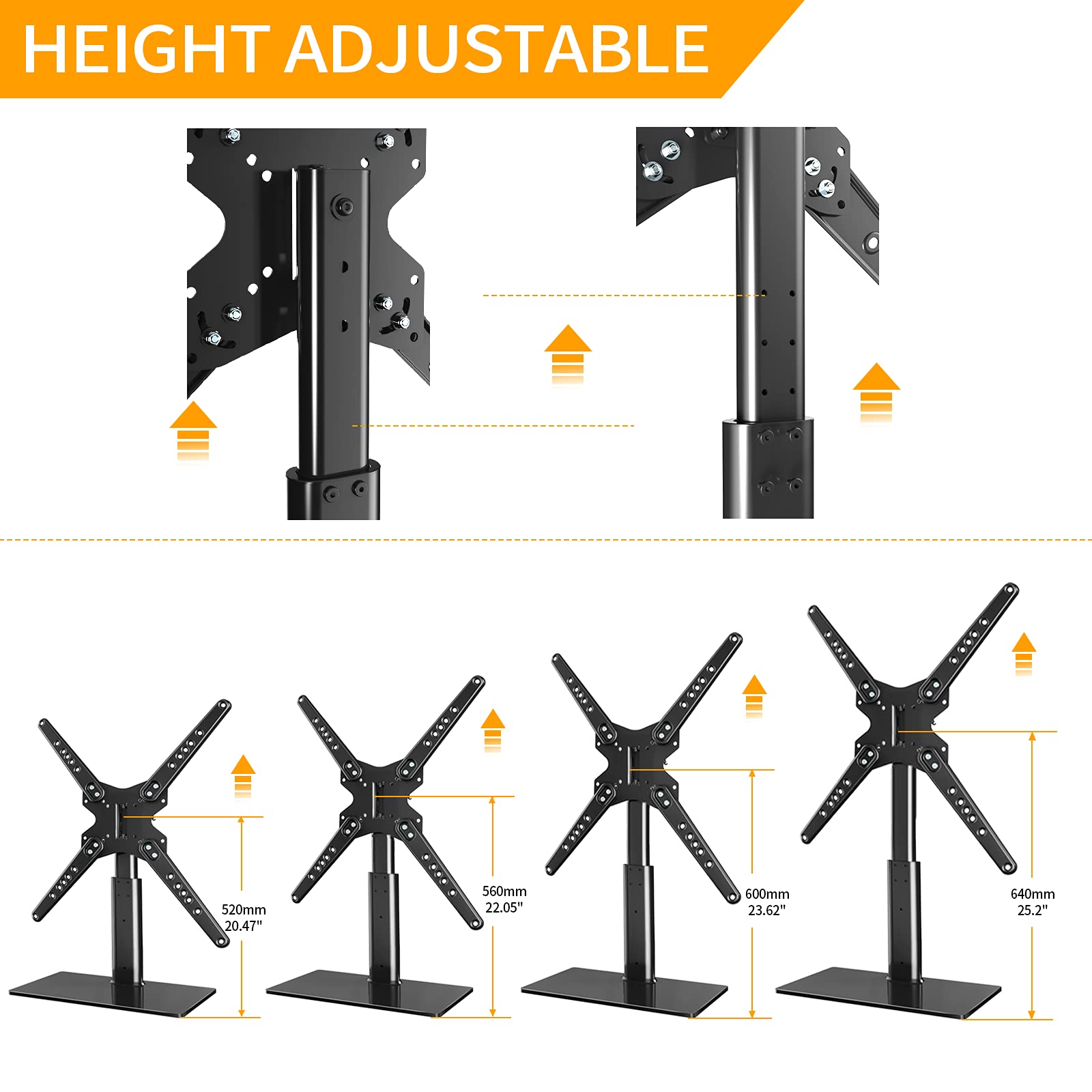 HEIGHT ADJUSTABLE

520mm
20.47"

560mm
22.05"

600mm
23.62"

640mm
25.2"