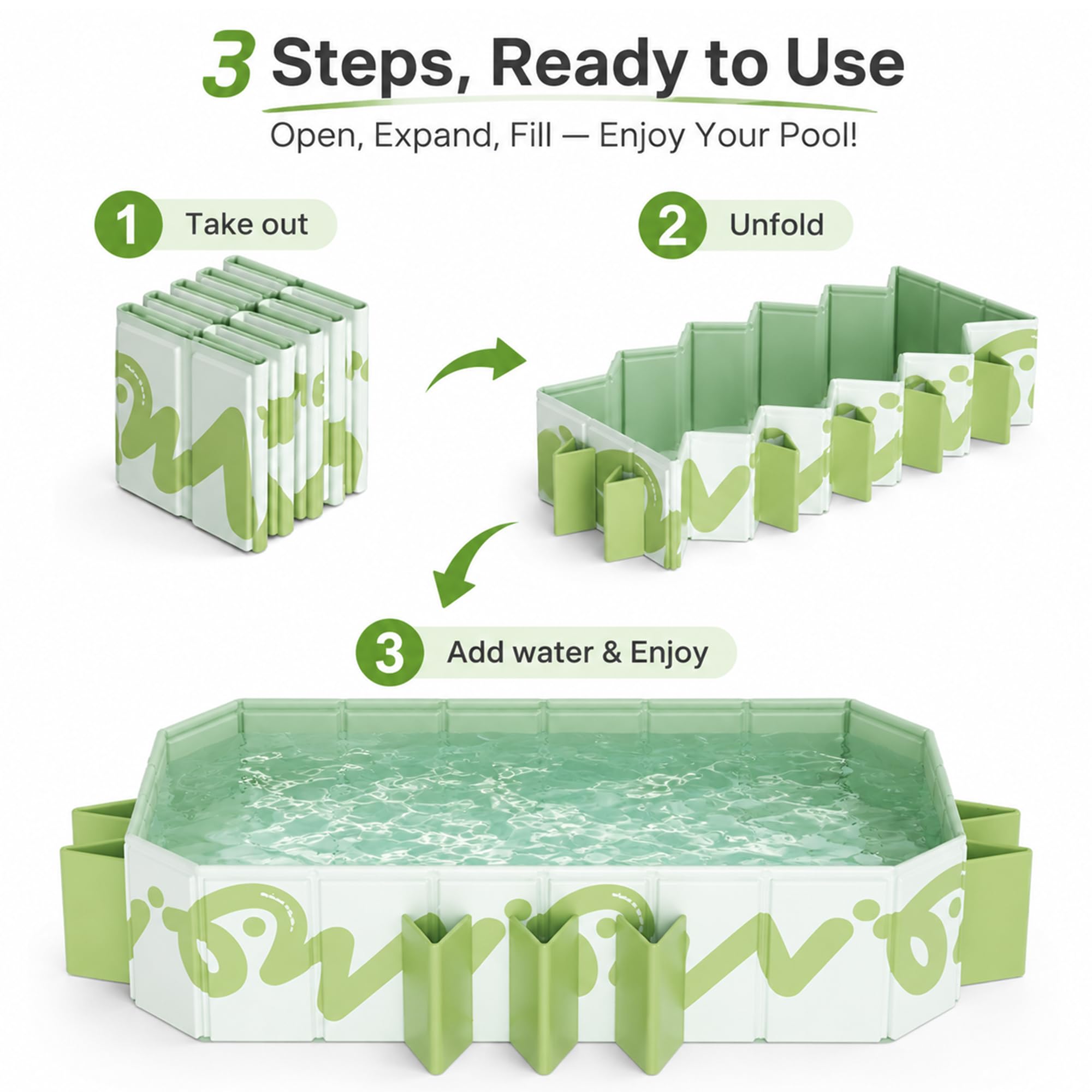 3 Steps, Ready to Use

Open, Expand, Fill — Enjoy Your Pool!

1 Take out

2 Unfold

3 Add water & Enjoy