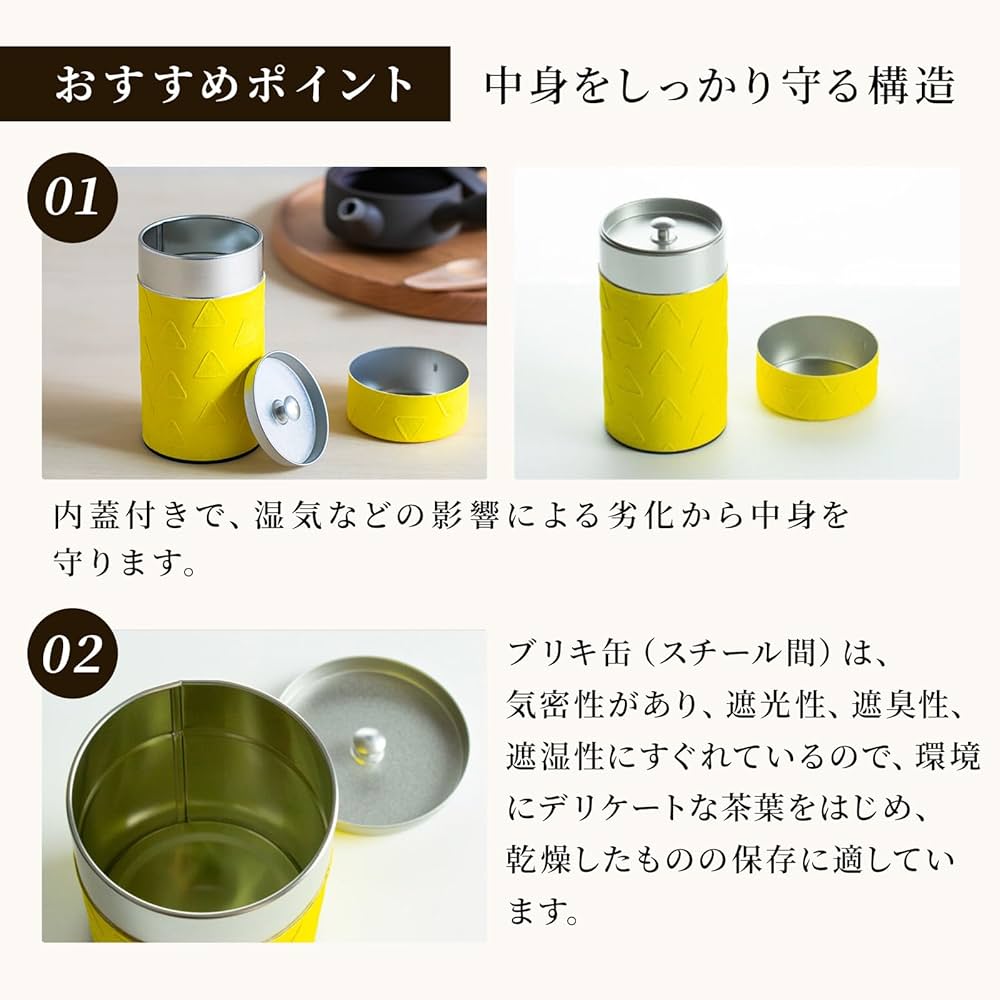 おすすめポイント　中身をしっかり守る構造

01

内蓋付きで、湿気などの影響による劣化から中身を守ります。

02

ブリキ缶（スチール間）は、気密性があり、遮光性、遮臭性、遮湿性にすぐれているので、環境にデリケートな茶葉をはじめ、乾燥したものの保存に適しています。