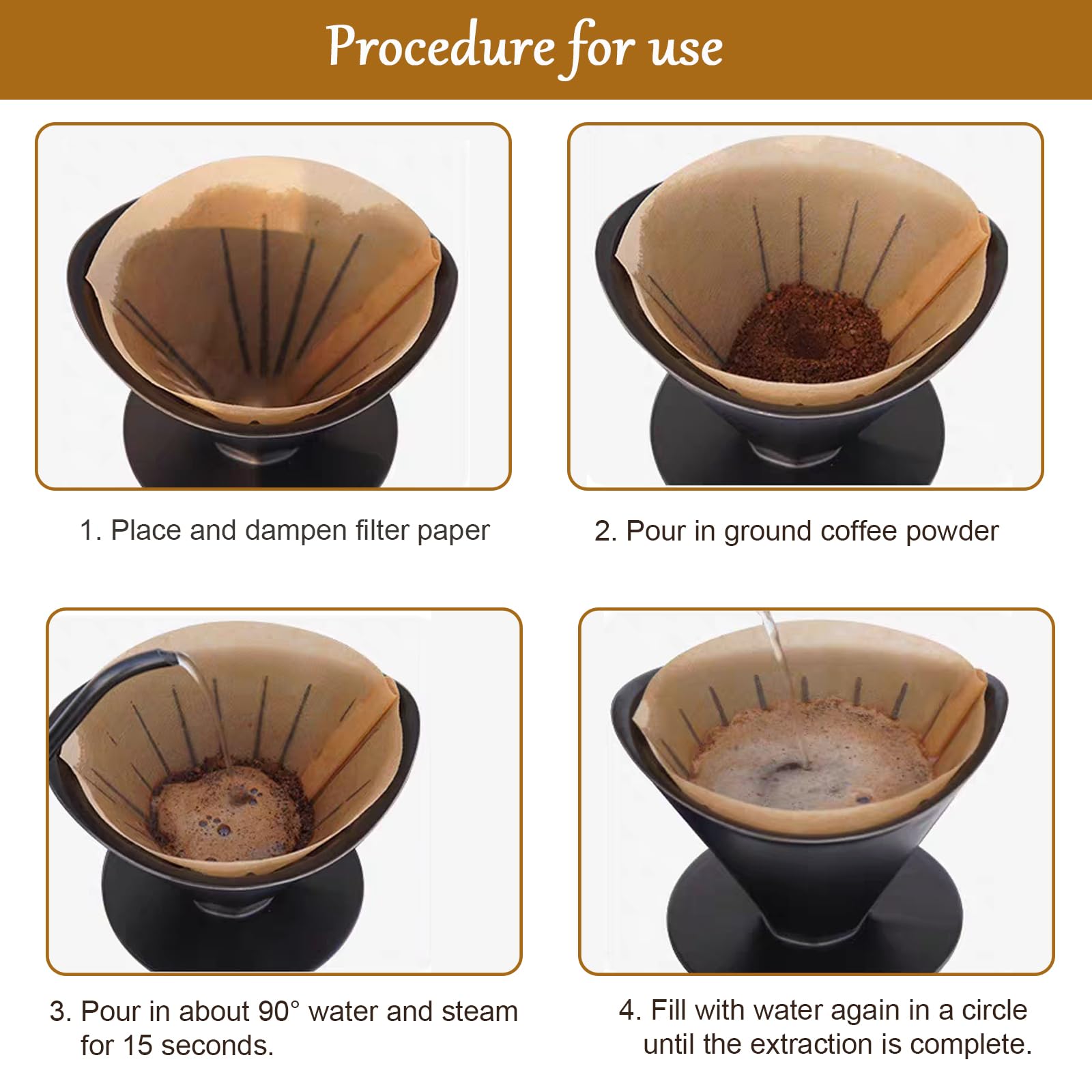 Procedure for use

1. Place and dampen filter paper

2. Pour in ground coffee powder

3. Pour in about 90° water and steam for 15 seconds.

4. Fill with water again in a circle until the extraction is complete.