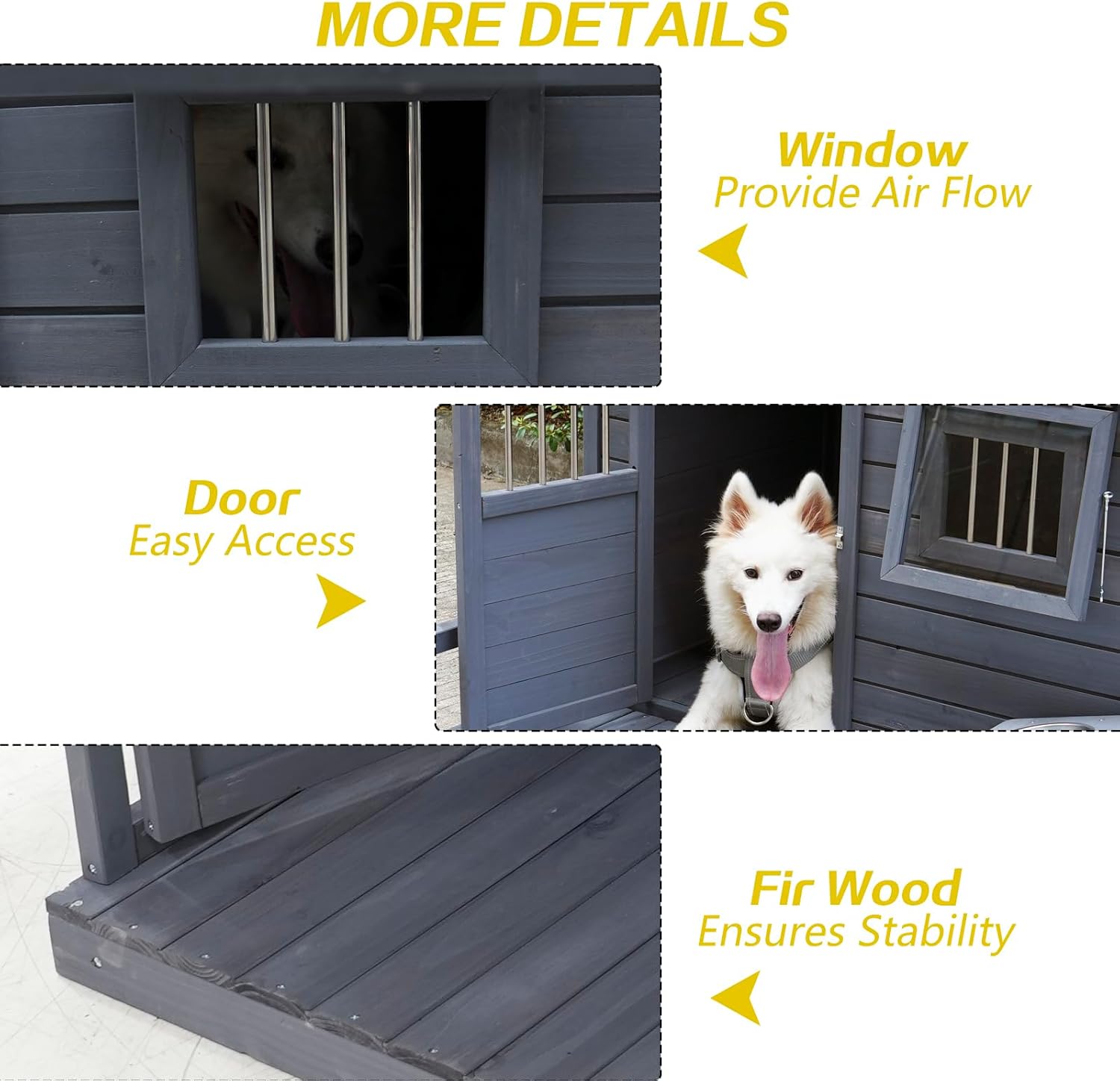 MORE DETAILS

Window
Provide Air Flow

Door
Easy Access

Fir Wood
Ensures Stability