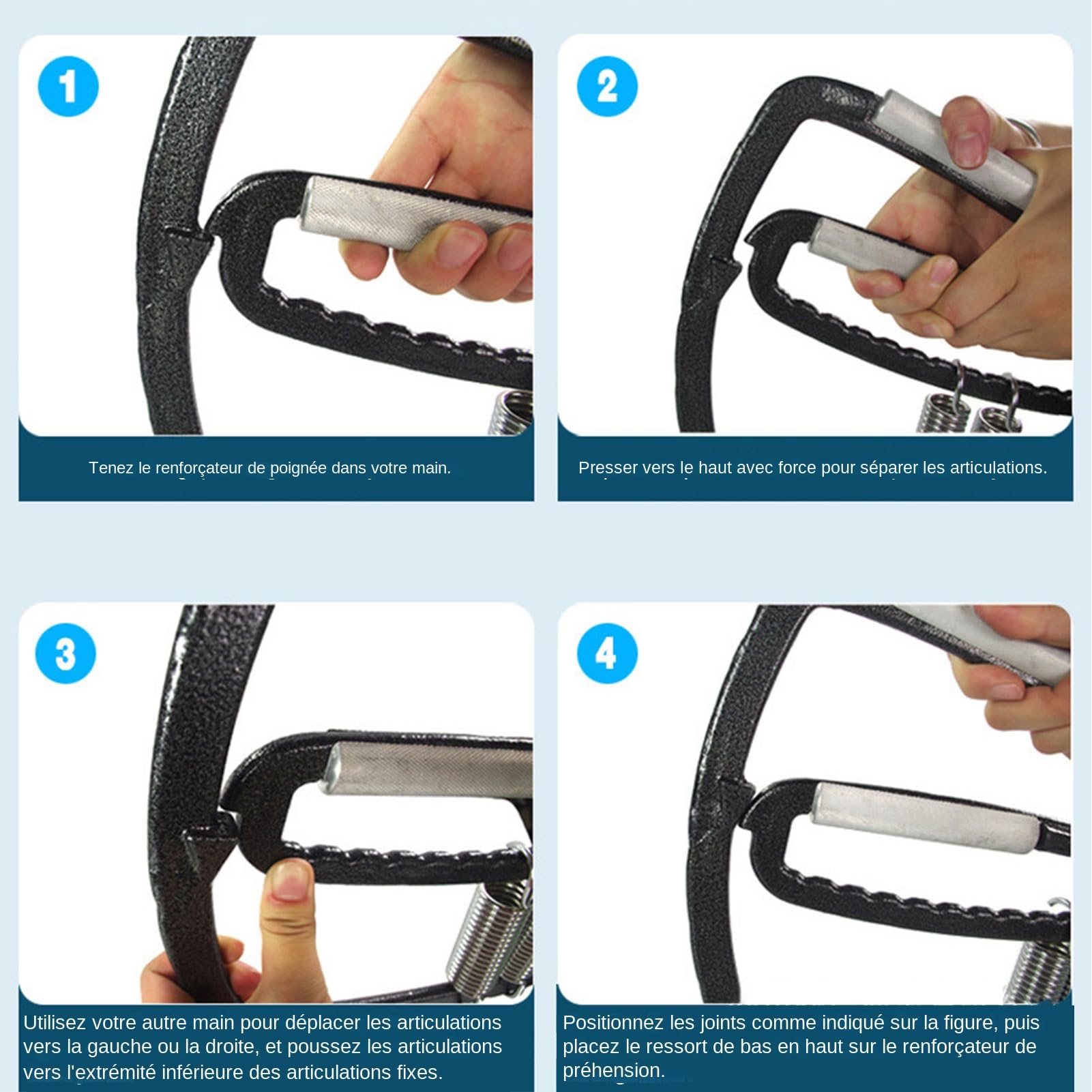 1

Tenez le renforçateur de poignée dans votre main.

2

Presser vers le haut avec force pour séparer les articulations.

3

Utilisez votre autre main pour déplacer les articulations vers la gauche ou la droite, et poussez les articulations vers l'extrémité inférieure des articulations fixes.

4

Positionnez les joints comme indiqué sur la figure, puis placez le ressort de bas en haut sur le renforçateur de préhension.