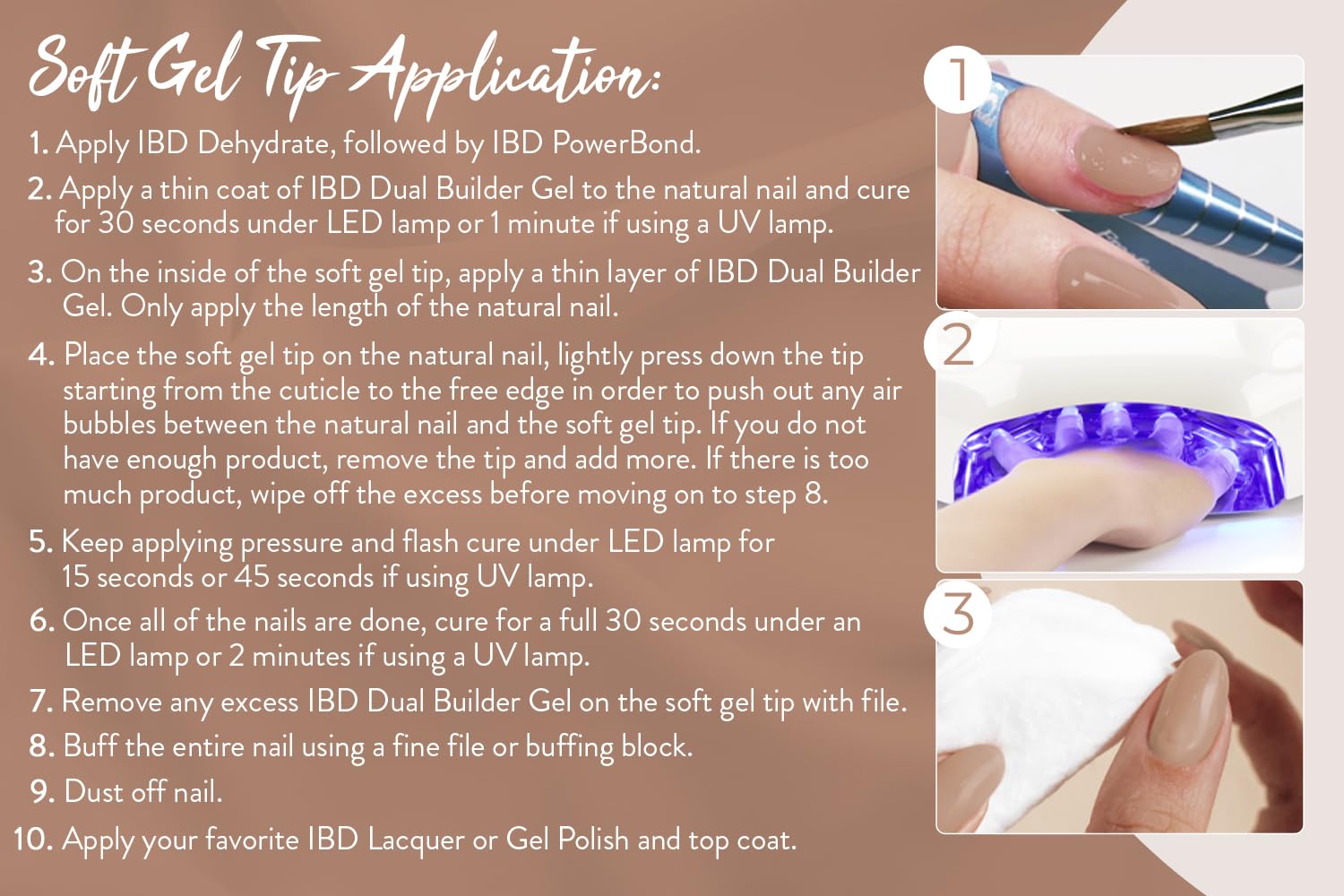 Soft Gel Tip Application:

1. Apply IBD Dehydrate, followed by IBD PowerBond.

2. Apply a thin coat of IBD Dual Builder Gel to the natural nail and cure for 30 seconds under LED lamp or 1 minute if using a UV lamp.

3. On the inside of the soft gel tip, apply a thin layer of IBD Dual Builder Gel. Only apply the length of the natural nail.

4. Place the soft gel tip on the natural nail, lightly press down the tip starting from the cuticle to the free edge in order to push out any air bubbles between the natural nail and the soft gel tip. If you do not have enough product, remove the tip and add more. If there is too much product, wipe off the excess before moving on to step 8.

5. Keep applying pressure and flash cure under LED lamp for 15 seconds or 45 seconds if using UV lamp.

6. Once all of the nails are done, cure for a full 30 seconds under an LED lamp or 2 minutes if using a UV lamp.

7. Remove any excess IBD Dual Builder Gel on the soft gel tip with file.

8. Buff the entire nail using a fine file or buffing block.

9. Dust off nail.

10. Apply your favorite IBD Lacquer or Gel Polish and top coat.

1

2

3