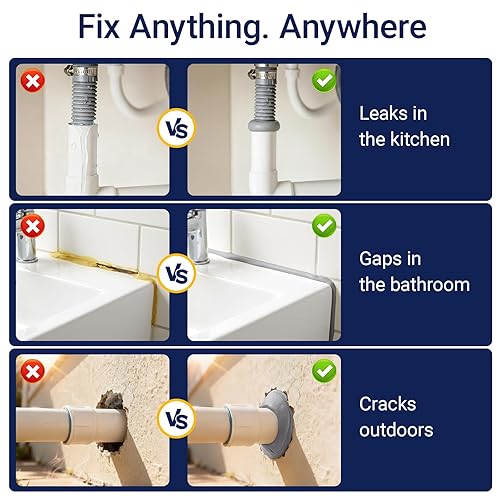 Fix Anything. Anywhere

VS

Leaks in the kitchen

VS

Gaps in the bathroom

VS

Cracks outdoors