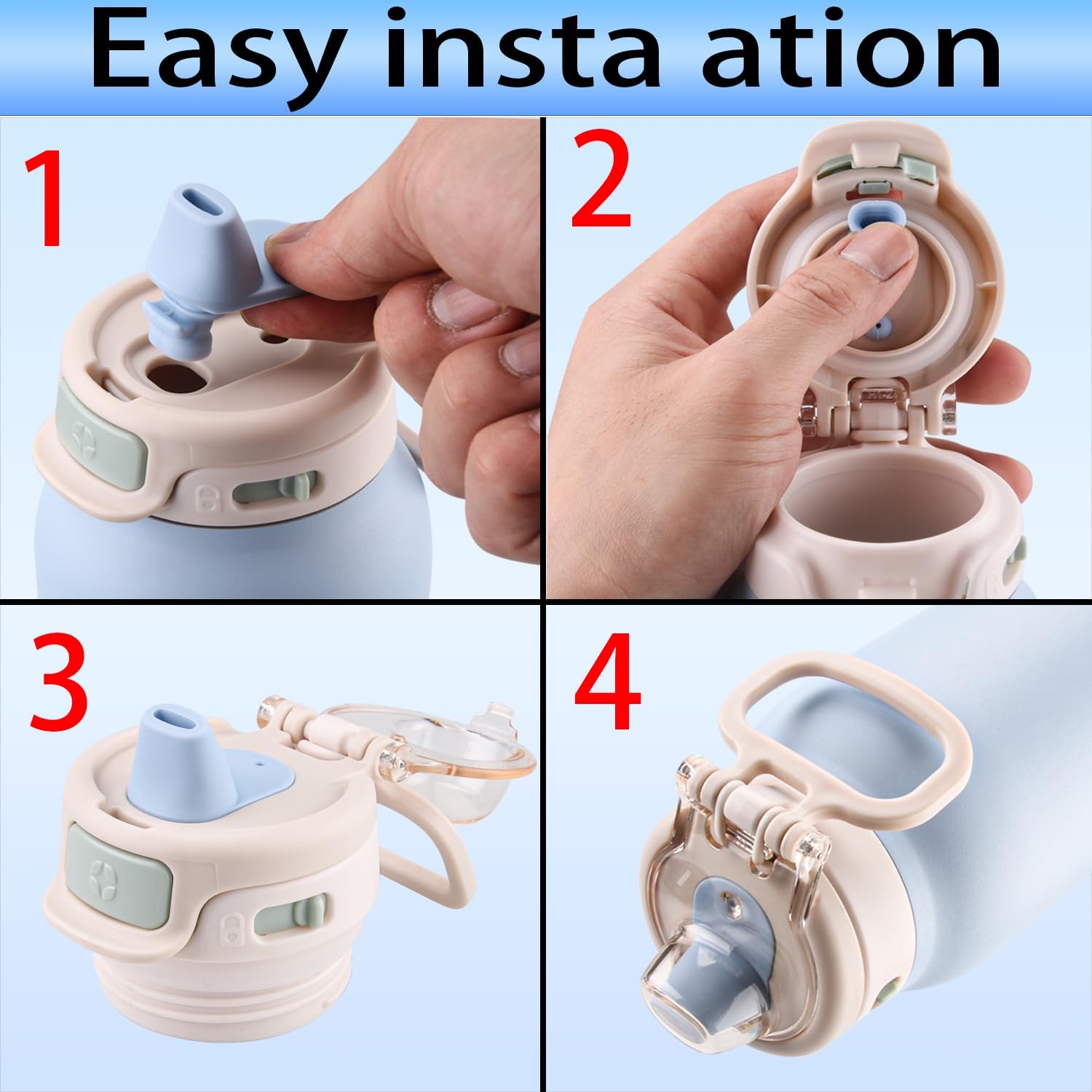 Easy insta ation

1

2

3

4